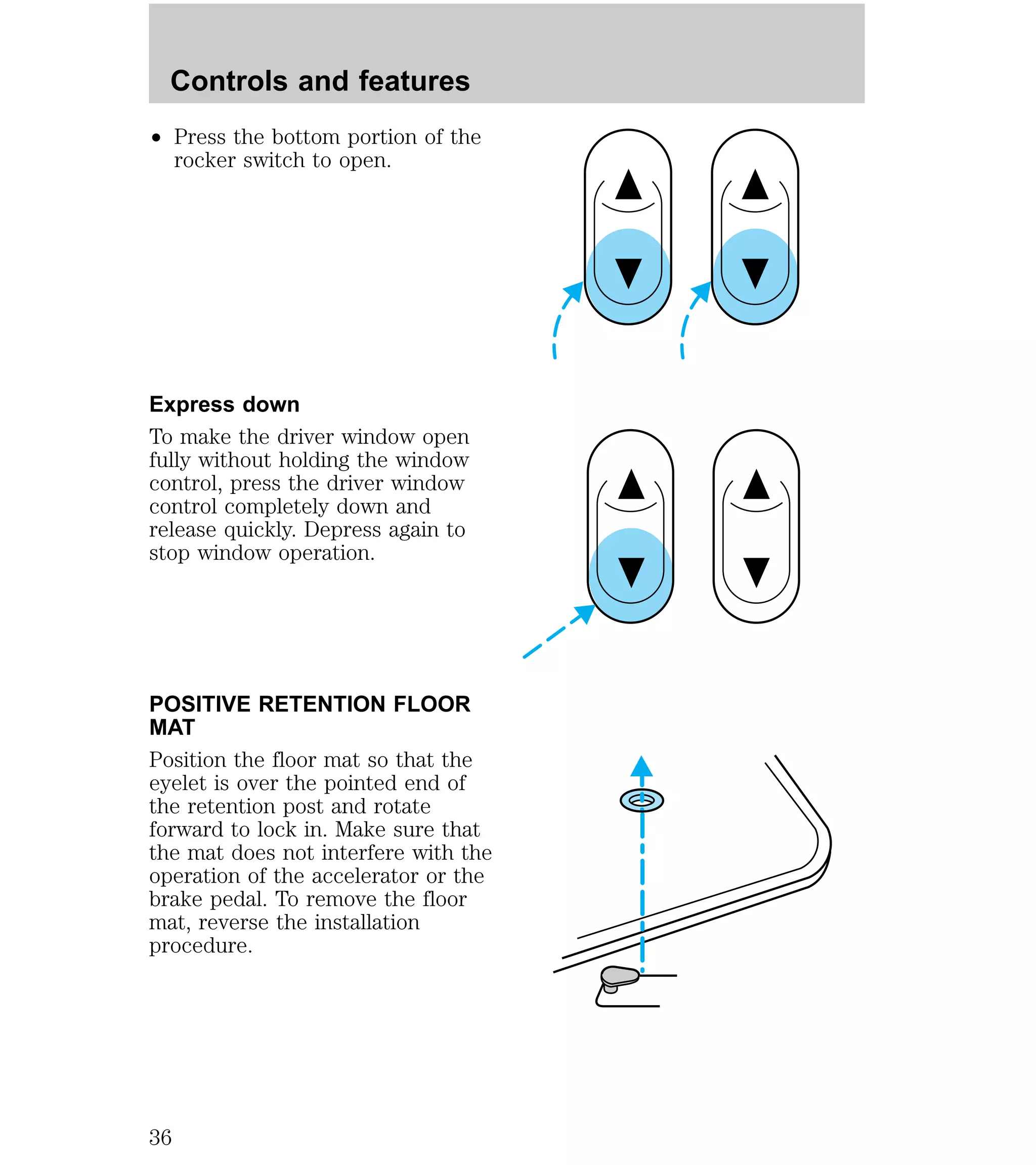 Controls and features

• Press the bottom portion of the rocker switch to open.

Express down

To make the driver window open fully without holding the window control, press the driver window control completely down and release quickly. Depress again to stop window operation.

POSITIVE RETENTION FLOOR MAT

Position the floor mat so that the eyelet is over the pointed end of the retention post and rotate forward to lock in. Make sure that the mat does not interfere with the operation of the accelerator or the brake pedal. To remove the floor mat, reverse the installation procedure.

36