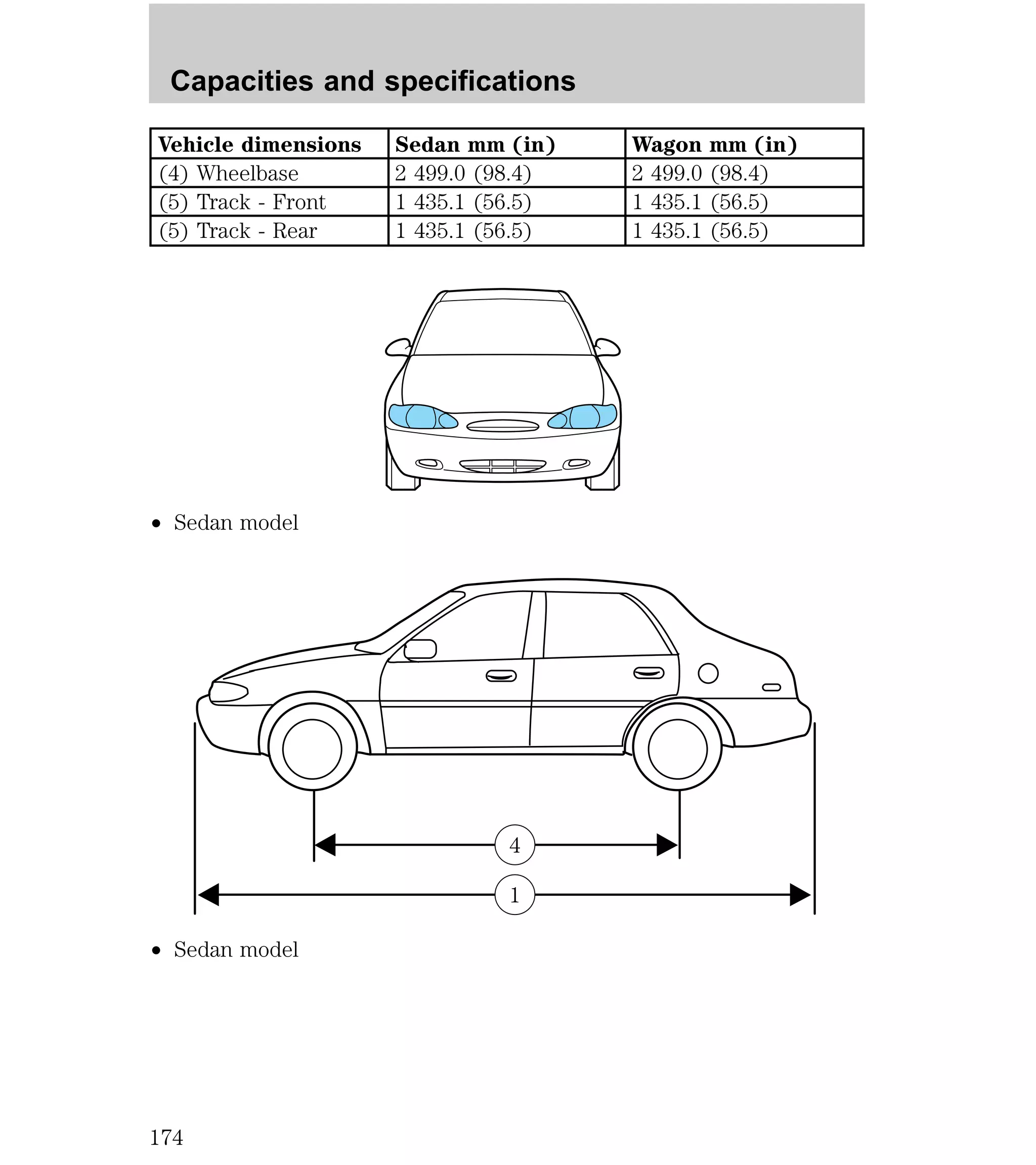 Capacities and specifications

| Vehicle dimensions | Sedan mm (in) | Wagon mm (in) |
|---|---|---|
| (4) Wheelbase | 2 499.0 (98.4) | 2 499.0 (98.4) |
| (5) Track - Front | 1 435.1 (56.5) | 1 435.1 (56.5) |
| (5) Track - Rear | 1 435.1 (56.5) | 1 435.1 (56.5) |

• Sedan model

4

1

• Sedan model

174