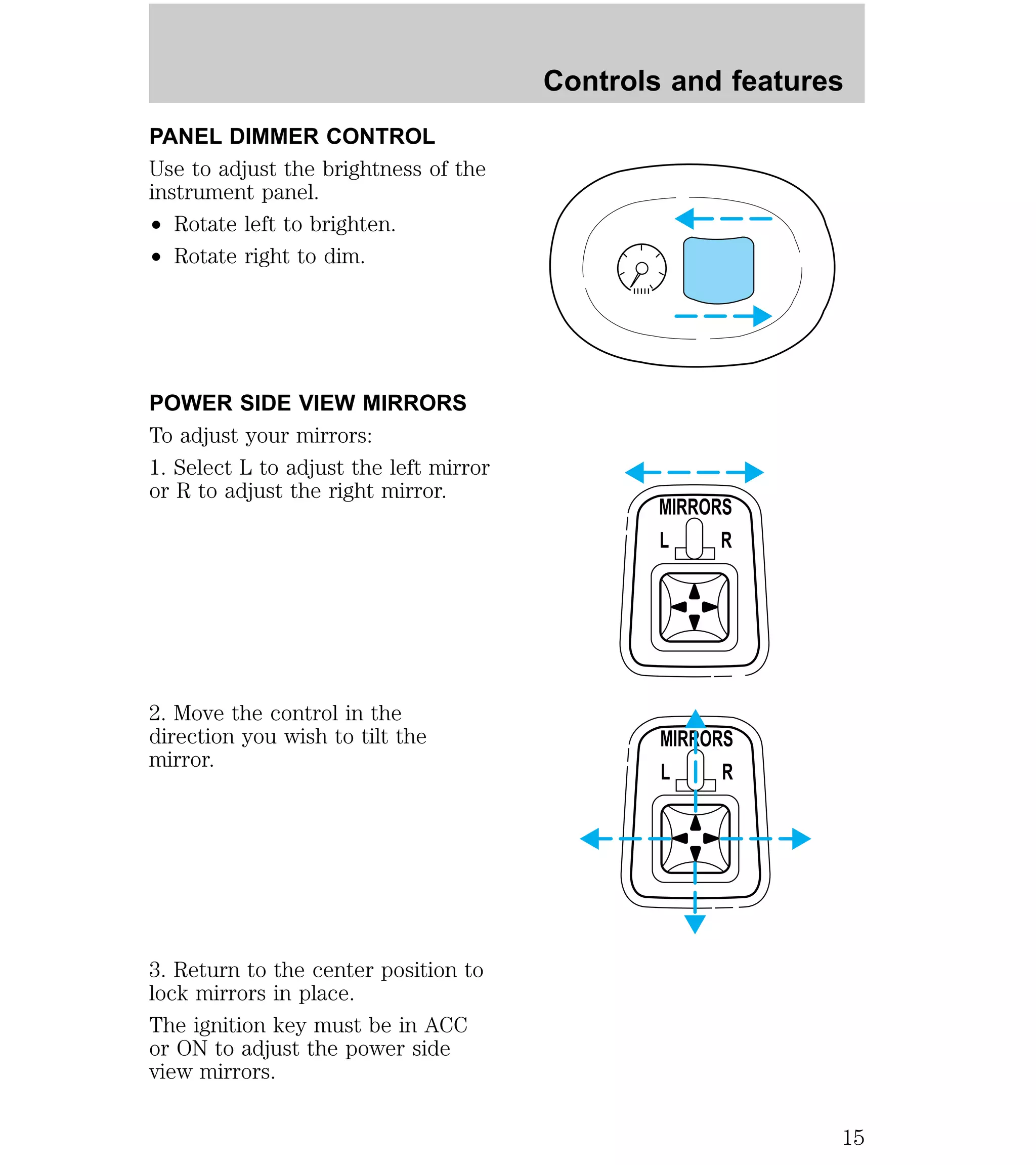 Controls and features

PANEL DIMMER CONTROL

Use to adjust the brightness of the instrument panel.

• Rotate left to brighten.

• Rotate right to dim.

POWER SIDE VIEW MIRRORS

To adjust your mirrors:

1. Select L to adjust the left mirror or R to adjust the right mirror.

MIRRORS
L R

2. Move the control in the direction you wish to tilt the mirror.

MIRRORS
L R

3. Return to the center position to lock mirrors in place.

The ignition key must be in ACC or ON to adjust the power side view mirrors.

15