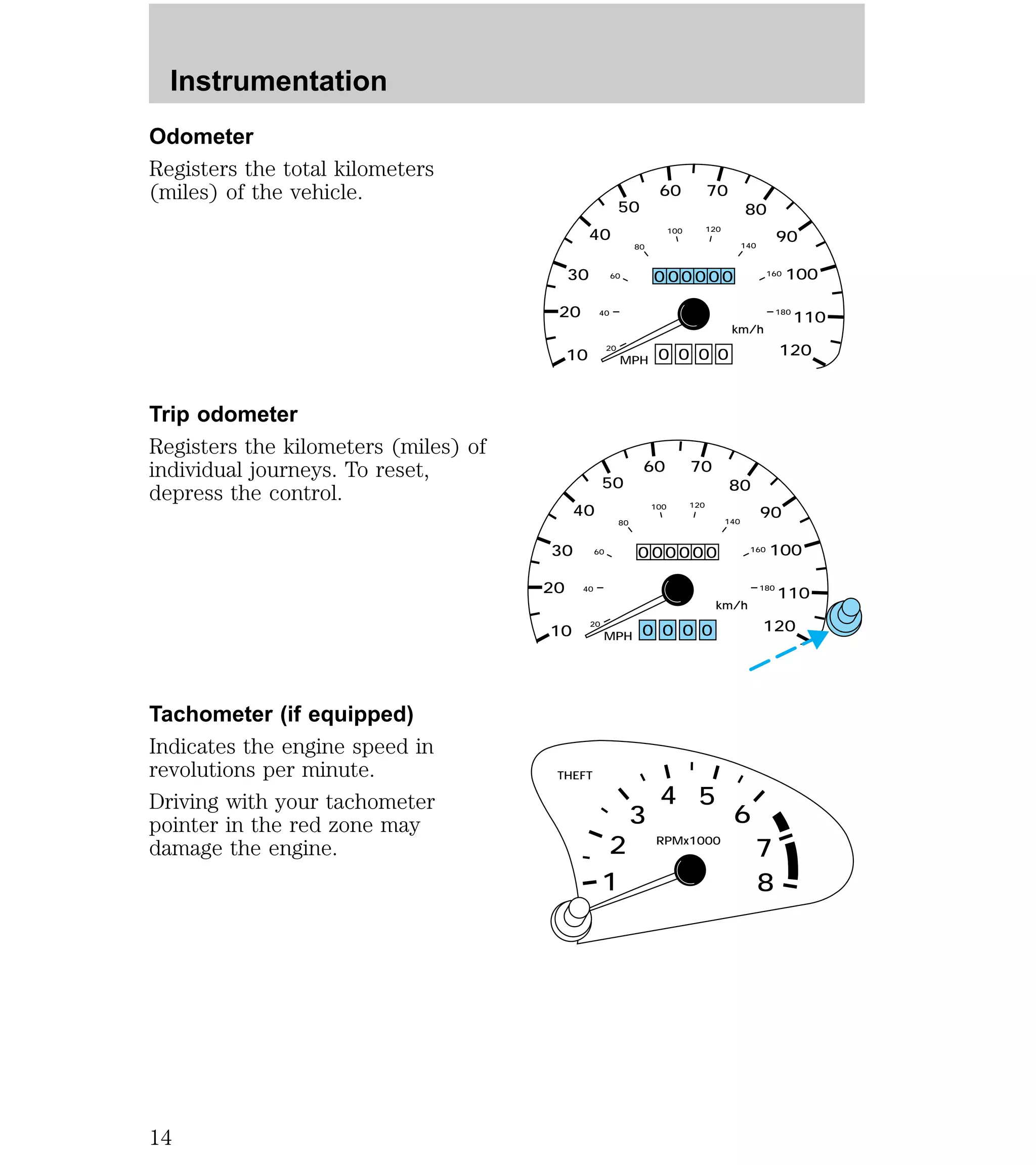 Instrumentation

Odometer

Registers the total kilometers (miles) of the vehicle.

10 20 30 40 50 60 70 80 90 100 110 120
20 40 60 80 100 120 140 160 180
000000
km/h
MPH 0000

Trip odometer

Registers the kilometers (miles) of individual journeys. To reset, depress the control.

10 20 30 40 50 60 70 80 90 100 110 120
20 40 60 80 100 120 140 160 180
000000
km/h
MPH 0000

Tachometer (if equipped)

Indicates the engine speed in revolutions per minute.

Driving with your tachometer pointer in the red zone may damage the engine.

THEFT
1 2 3 4 5 6 7 8
RPMx1000

14