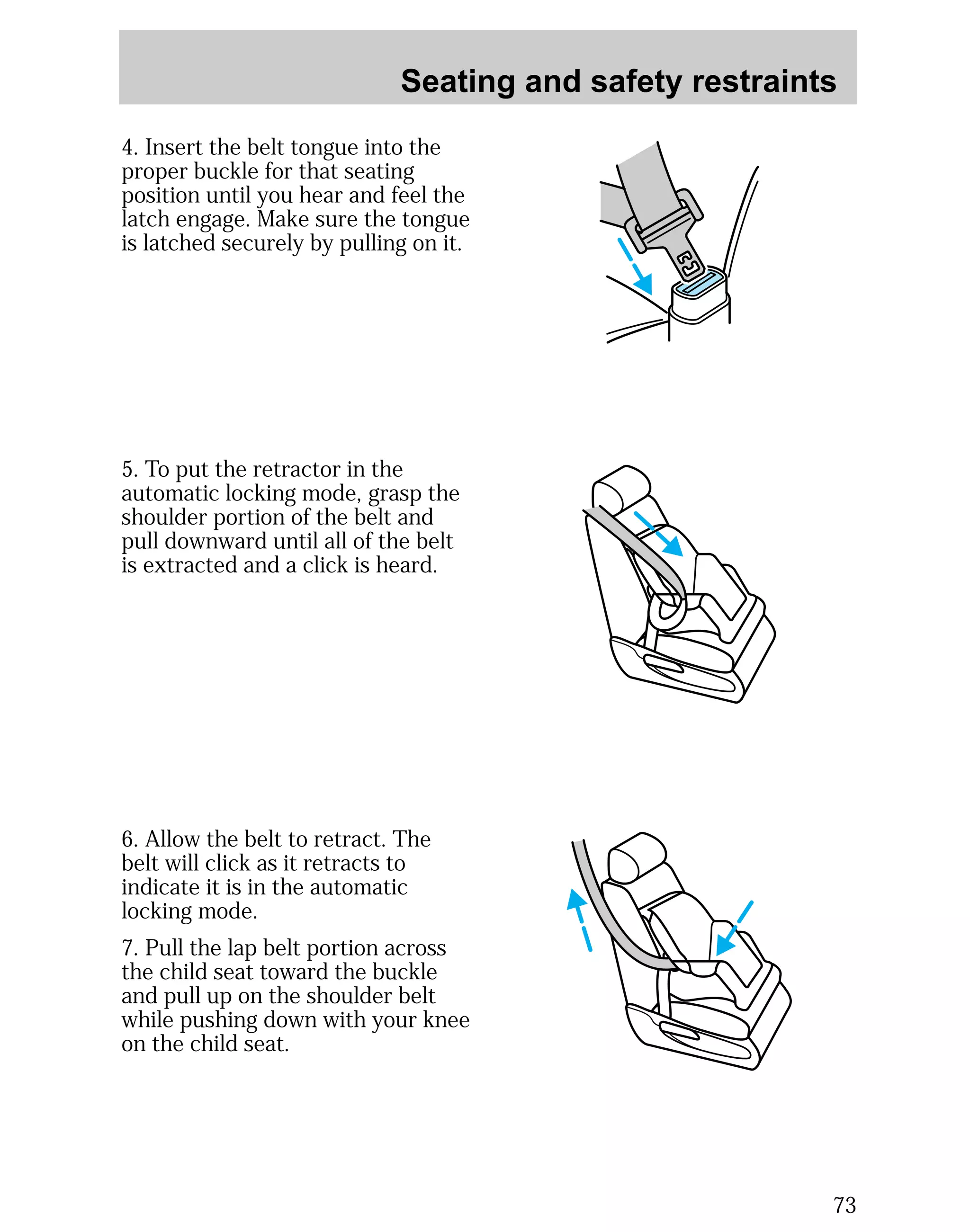 Seating and safety restraints

4. Insert the belt tongue into the proper buckle for that seating position until you hear and feel the latch engage. Make sure the tongue is latched securely by pulling on it.

5. To put the retractor in the automatic locking mode, grasp the shoulder portion of the belt and pull downward until all of the belt is extracted and a click is heard.

6. Allow the belt to retract. The belt will click as it retracts to indicate it is in the automatic locking mode.

7. Pull the lap belt portion across the child seat toward the buckle and pull up on the shoulder belt while pushing down with your knee on the child seat.

73