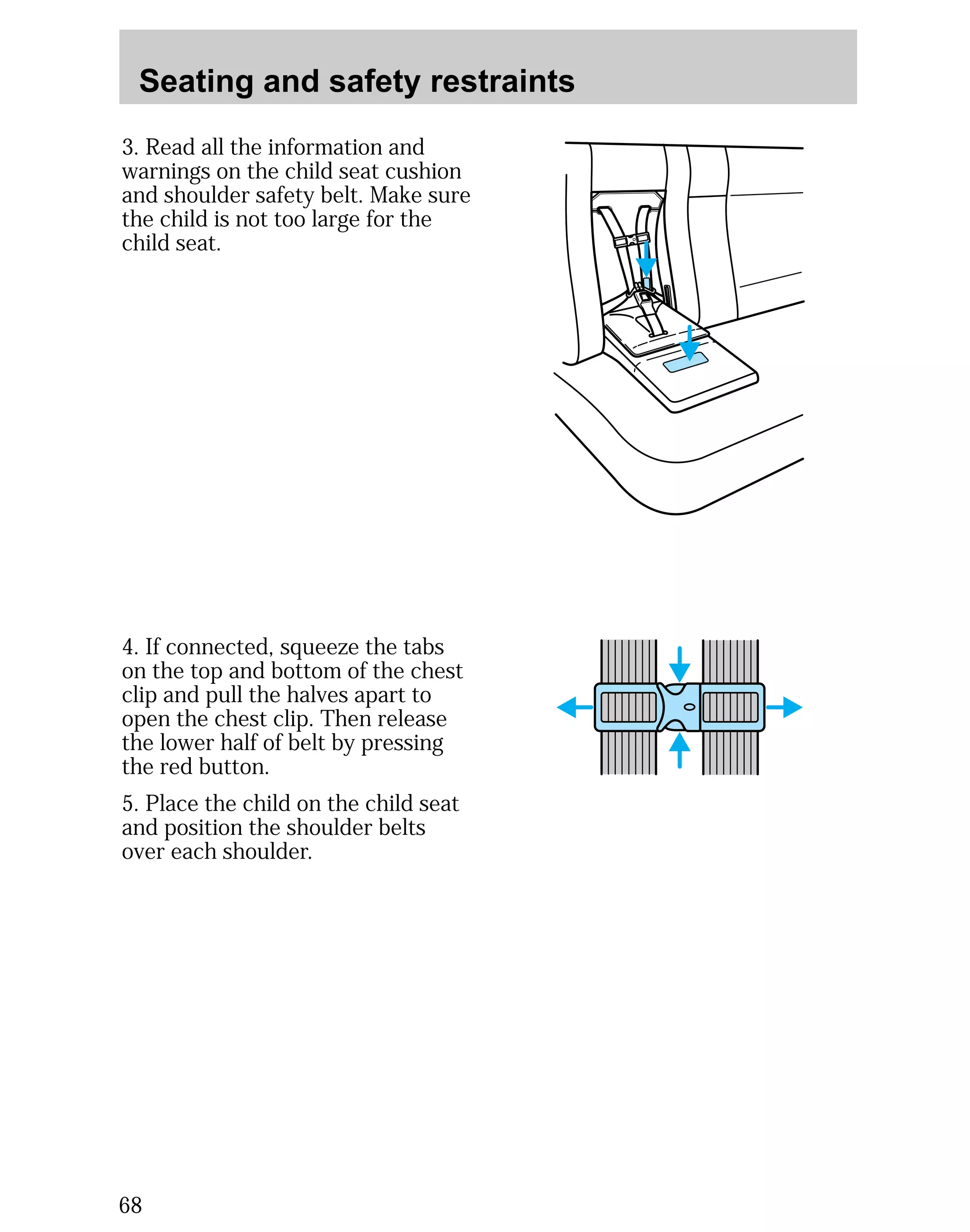 Seating and safety restraints

3. Read all the information and warnings on the child seat cushion and shoulder safety belt. Make sure the child is not too large for the child seat.

4. If connected, squeeze the tabs on the top and bottom of the chest clip and pull the halves apart to open the chest clip. Then release the lower half of belt by pressing the red button.

5. Place the child on the child seat and position the shoulder belts over each shoulder.

68