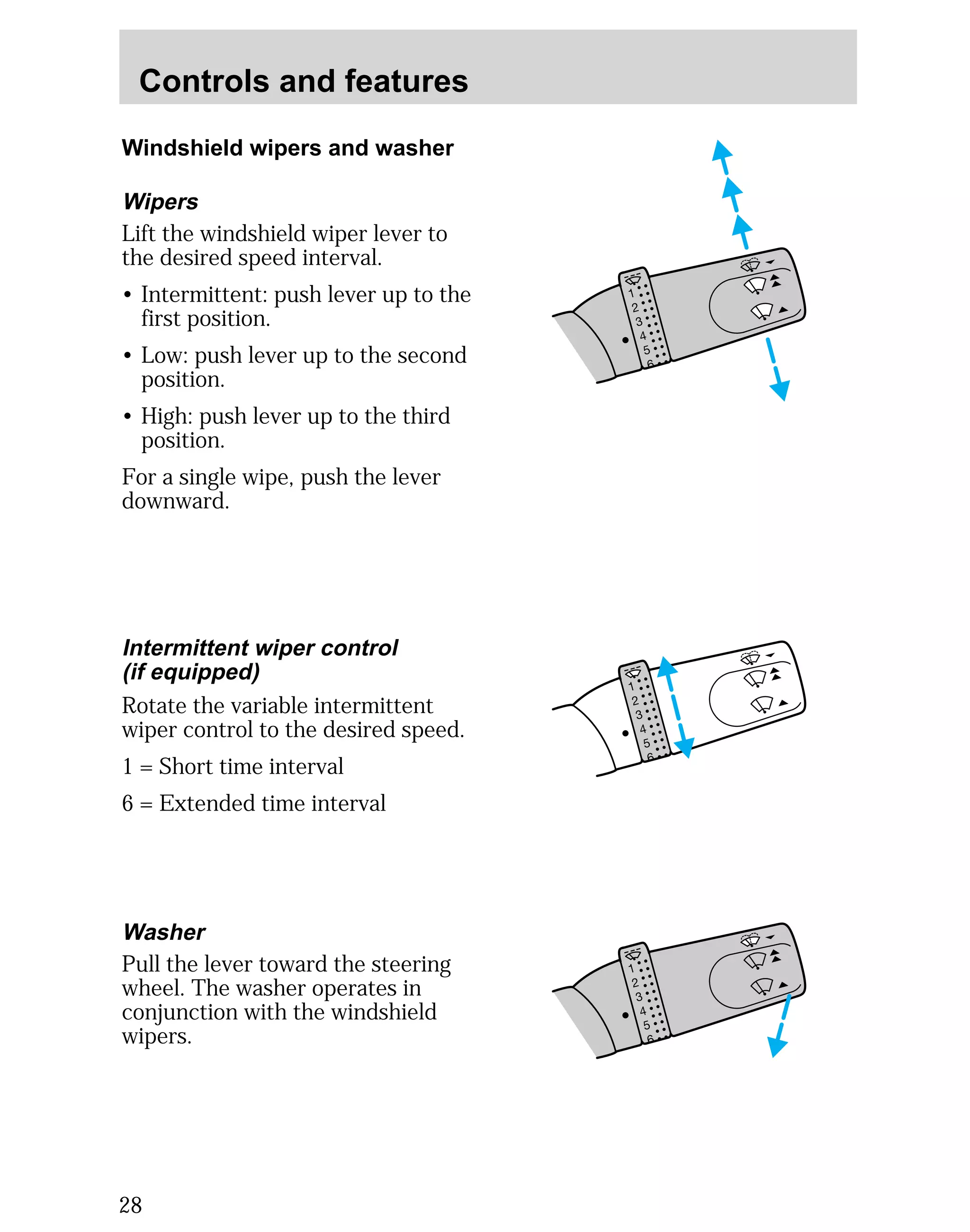 Controls and features

Windshield wipers and washer

Wipers

Lift the windshield wiper lever to the desired speed interval.

• Intermittent: push lever up to the first position.

• Low: push lever up to the second position.

• High: push lever up to the third position.

For a single wipe, push the lever downward.

1
2
3
4
5
6

Intermittent wiper control (if equipped)

Rotate the variable intermittent wiper control to the desired speed.

1 = Short time interval

6 = Extended time interval

1
2
3
4
5
6

Washer

Pull the lever toward the steering wheel. The washer operates in conjunction with the windshield wipers.

1
2
3
4
5
6

28