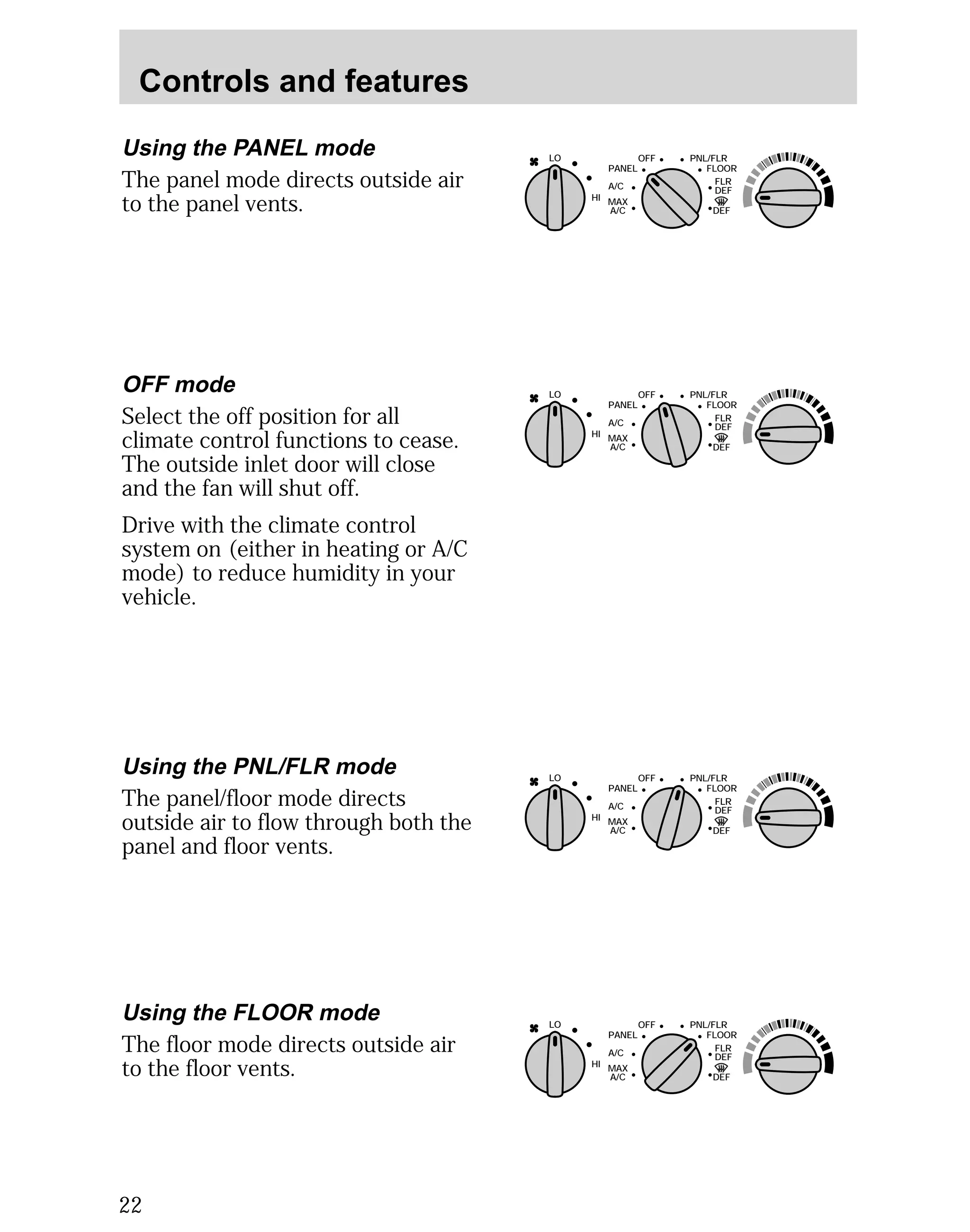 Controls and features

Using the PANEL mode

The panel mode directs outside air to the panel vents.

LO HI OFF PANEL A/C MAX A/C PNL/FLR FLOOR FLR DEF DEF

OFF mode

Select the off position for all climate control functions to cease. The outside inlet door will close and the fan will shut off.

Drive with the climate control system on (either in heating or A/C mode) to reduce humidity in your vehicle.

LO HI OFF PANEL A/C MAX A/C PNL/FLR FLOOR FLR DEF DEF

Using the PNL/FLR mode

The panel/floor mode directs outside air to flow through both the panel and floor vents.

LO HI OFF PANEL A/C MAX A/C PNL/FLR FLOOR FLR DEF DEF

Using the FLOOR mode

The floor mode directs outside air to the floor vents.

LO HI OFF PANEL A/C MAX A/C PNL/FLR FLOOR FLR DEF DEF

22