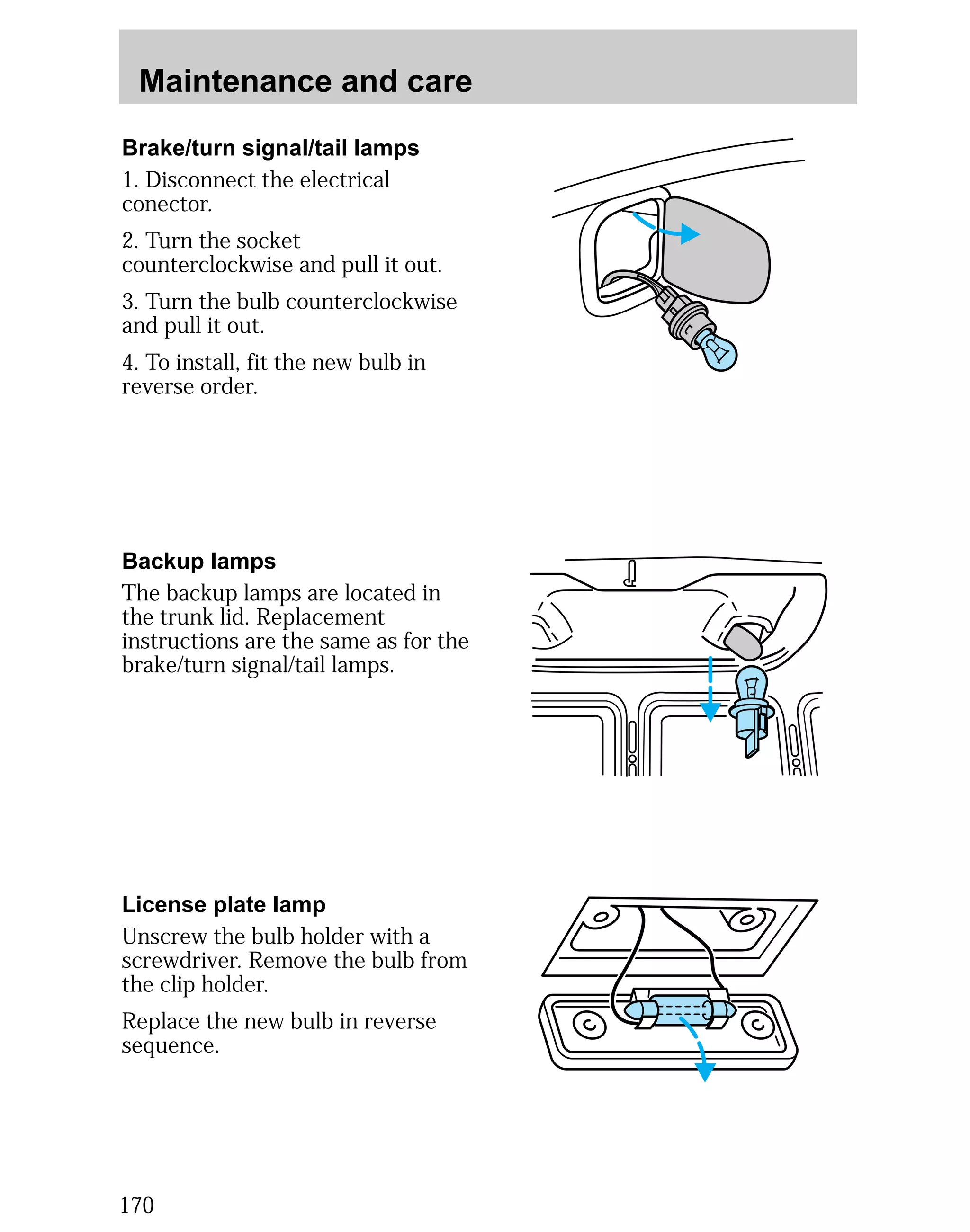 Maintenance and care

Brake/turn signal/tail lamps

1. Disconnect the electrical conector.

2. Turn the socket counterclockwise and pull it out.

3. Turn the bulb counterclockwise and pull it out.

4. To install, fit the new bulb in reverse order.

Backup lamps

The backup lamps are located in the trunk lid. Replacement instructions are the same as for the brake/turn signal/tail lamps.

License plate lamp

Unscrew the bulb holder with a screwdriver. Remove the bulb from the clip holder.

Replace the new bulb in reverse sequence.

170