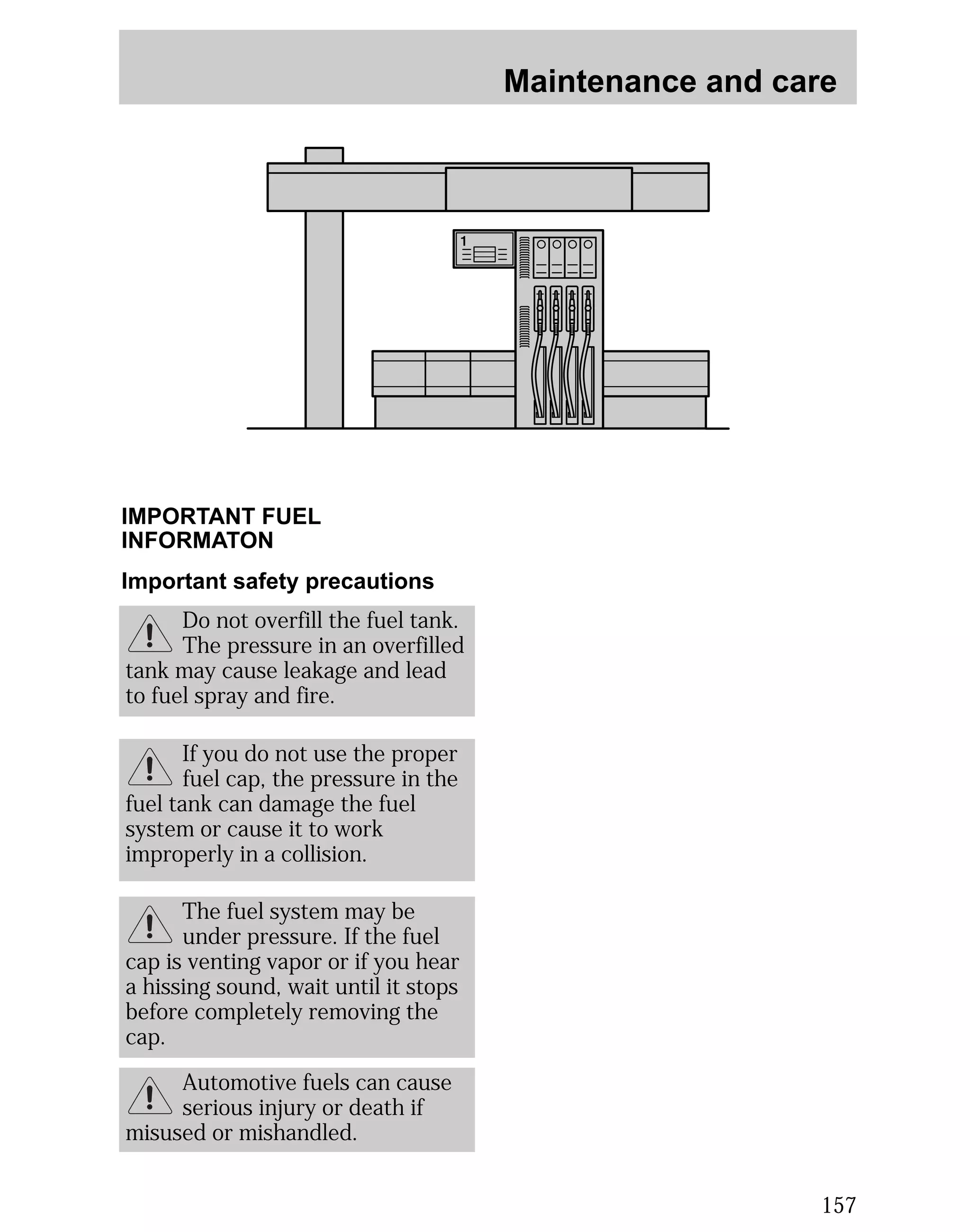 Maintenance and care

1

IMPORTANT FUEL INFORMATON

Important safety precautions

Do not overfill the fuel tank. The pressure in an overfilled tank may cause leakage and lead to fuel spray and fire.

If you do not use the proper fuel cap, the pressure in the fuel tank can damage the fuel system or cause it to work improperly in a collision.

The fuel system may be under pressure. If the fuel cap is venting vapor or if you hear a hissing sound, wait until it stops before completely removing the cap.

Automotive fuels can cause serious injury or death if misused or mishandled.

157