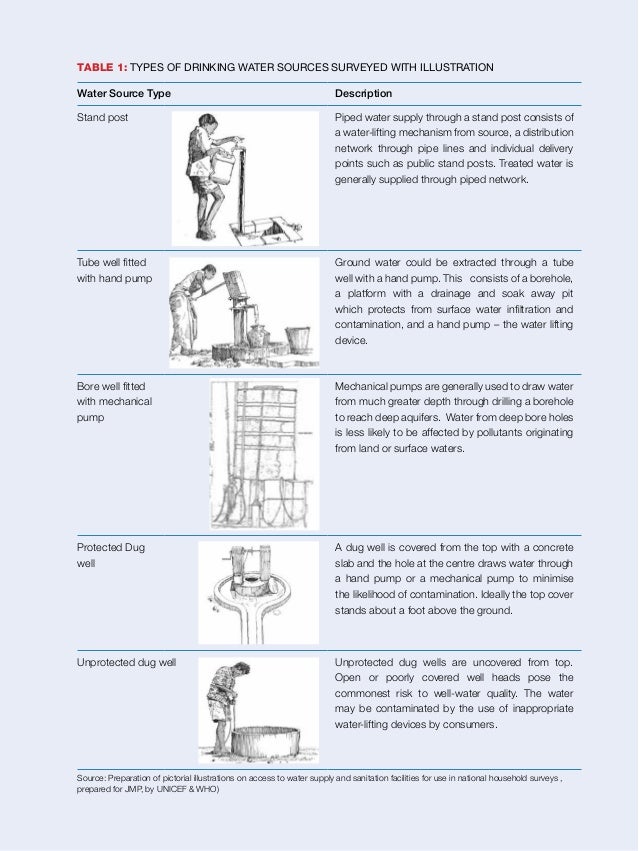 TABLE 1: TYPES OF DRINKING WATER SOURCES SURVEYED WITH ILLUSTRATION

| Water Source Type | Description |
|---|---|
| Stand post | Piped water supply through a stand post consists of a water-lifting mechanism from source, a distribution network through pipe lines and individual delivery points such as public stand posts. Treated water is generally supplied through piped network. |
| Tube well fitted with hand pump | Ground water could be extracted through a tube well with a hand pump. This consists of a borehole, a platform with a drainage and soak away pit which protects from surface water infiltration and contamination, and a hand pump – the water lifting device. |
| Bore well fitted with mechanical pump | Mechanical pumps are generally used to draw water from much greater depth through drilling a borehole to reach deep aquifers. Water from deep bore holes is less likely to be affected by pollutants originating from land or surface waters. |
| Protected Dug well | A dug well is covered from the top with a concrete slab and the hole at the centre draws water through a hand pump or a mechanical pump to minimise the likelihood of contamination. Ideally the top cover stands about a foot above the ground. |
| Unprotected dug well | Unprotected dug wells are uncovered from top. Open or poorly covered well heads pose the commonest risk to well-water quality. The water may be contaminated by the use of inappropriate water-lifting devices by consumers. |

Source: Preparation of pictorial illustrations on access to water supply and sanitation facilities for use in national household surveys , prepared for JMP, by UNICEF & WHO)