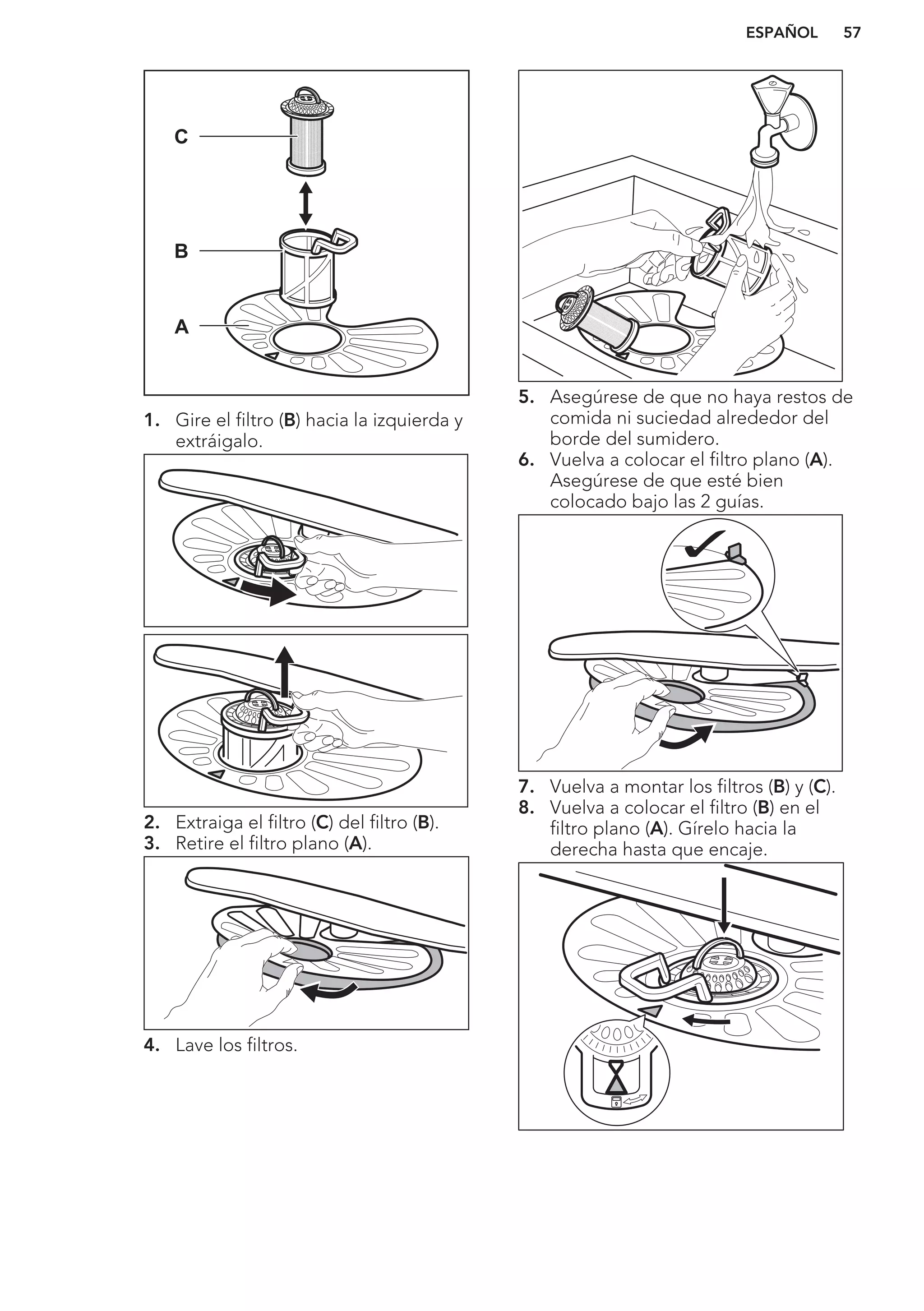 ESPAÑOL 57

C

B

A

1. Gire el filtro (B) hacia la izquierda y extráigalo.

2. Extraiga el filtro (C) del filtro (B).
3. Retire el filtro plano (A).

4. Lave los filtros.

5. Asegúrese de que no haya restos de comida ni suciedad alrededor del borde del sumidero.
6. Vuelva a colocar el filtro plano (A). Asegúrese de que esté bien colocado bajo las 2 guías.

7. Vuelva a montar los filtros (B) y (C).
8. Vuelva a colocar el filtro (B) en el filtro plano (A). Gírelo hacia la derecha hasta que encaje.