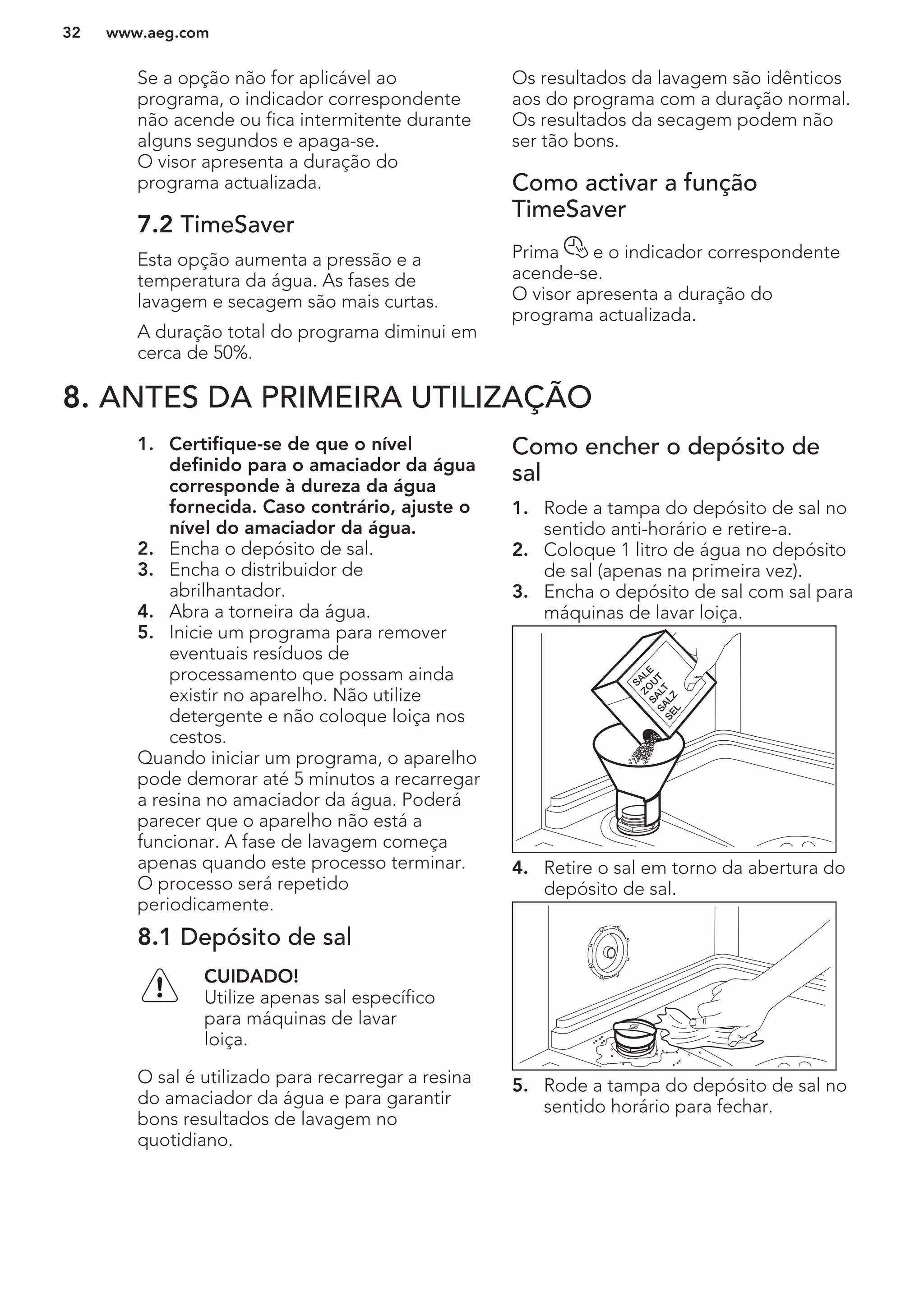 32 www.aeg.com

Se a opção não for aplicável ao programa, o indicador correspondente não acende ou fica intermitente durante alguns segundos e apaga-se.
O visor apresenta a duração do programa actualizada.

7.2 TimeSaver

Esta opção aumenta a pressão e a temperatura da água. As fases de lavagem e secagem são mais curtas.

A duração total do programa diminui em cerca de 50%.

Os resultados da lavagem são idênticos aos do programa com a duração normal. Os resultados da secagem podem não ser tão bons.

Como activar a função TimeSaver

Prima e o indicador correspondente acende-se.
O visor apresenta a duração do programa actualizada.

8. ANTES DA PRIMEIRA UTILIZAÇÃO

1. Certifique-se de que o nível definido para o amaciador da água corresponde à dureza da água fornecida. Caso contrário, ajuste o nível do amaciador da água.
2. Encha o depósito de sal.
3. Encha o distribuidor de abrilhantador.
4. Abra a torneira da água.
5. Inicie um programa para remover eventuais resíduos de processamento que possam ainda existir no aparelho. Não utilize detergente e não coloque loiça nos cestos.
Quando iniciar um programa, o aparelho pode demorar até 5 minutos a recarregar a resina no amaciador da água. Poderá parecer que o aparelho não está a funcionar. A fase de lavagem começa apenas quando este processo terminar. O processo será repetido periodicamente.

8.1 Depósito de sal

CUIDADO!
Utilize apenas sal específico para máquinas de lavar loiça.

O sal é utilizado para recarregar a resina do amaciador da água e para garantir bons resultados de lavagem no quotidiano.

Como encher o depósito de sal

1. Rode a tampa do depósito de sal no sentido anti-horário e retire-a.
2. Coloque 1 litro de água no depósito de sal (apenas na primeira vez).
3. Encha o depósito de sal com sal para máquinas de lavar loiça.

SALE
ZOUT
SALT
SALZ
SEL

4. Retire o sal em torno da abertura do depósito de sal.

5. Rode a tampa do depósito de sal no sentido horário para fechar.