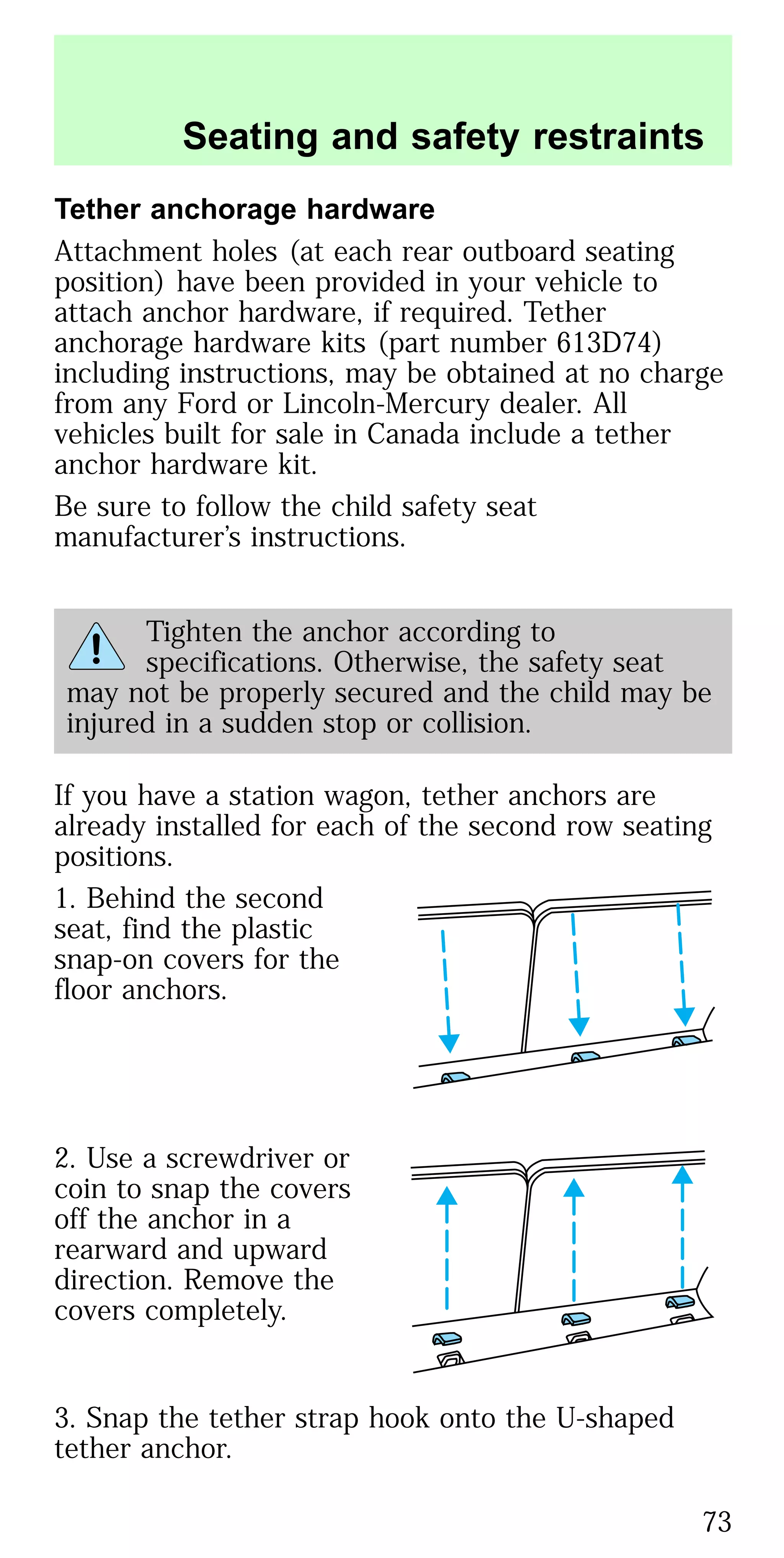 Seating and safety restraints

Tether anchorage hardware

Attachment holes (at each rear outboard seating position) have been provided in your vehicle to attach anchor hardware, if required. Tether anchorage hardware kits (part number 613D74) including instructions, may be obtained at no charge from any Ford or Lincoln-Mercury dealer. All vehicles built for sale in Canada include a tether anchor hardware kit.

Be sure to follow the child safety seat manufacturer's instructions.

Tighten the anchor according to specifications. Otherwise, the safety seat may not be properly secured and the child may be injured in a sudden stop or collision.

If you have a station wagon, tether anchors are already installed for each of the second row seating positions.

1. Behind the second seat, find the plastic snap-on covers for the floor anchors.

2. Use a screwdriver or coin to snap the covers off the anchor in a rearward and upward direction. Remove the covers completely.

3. Snap the tether strap hook onto the U-shaped tether anchor.

73