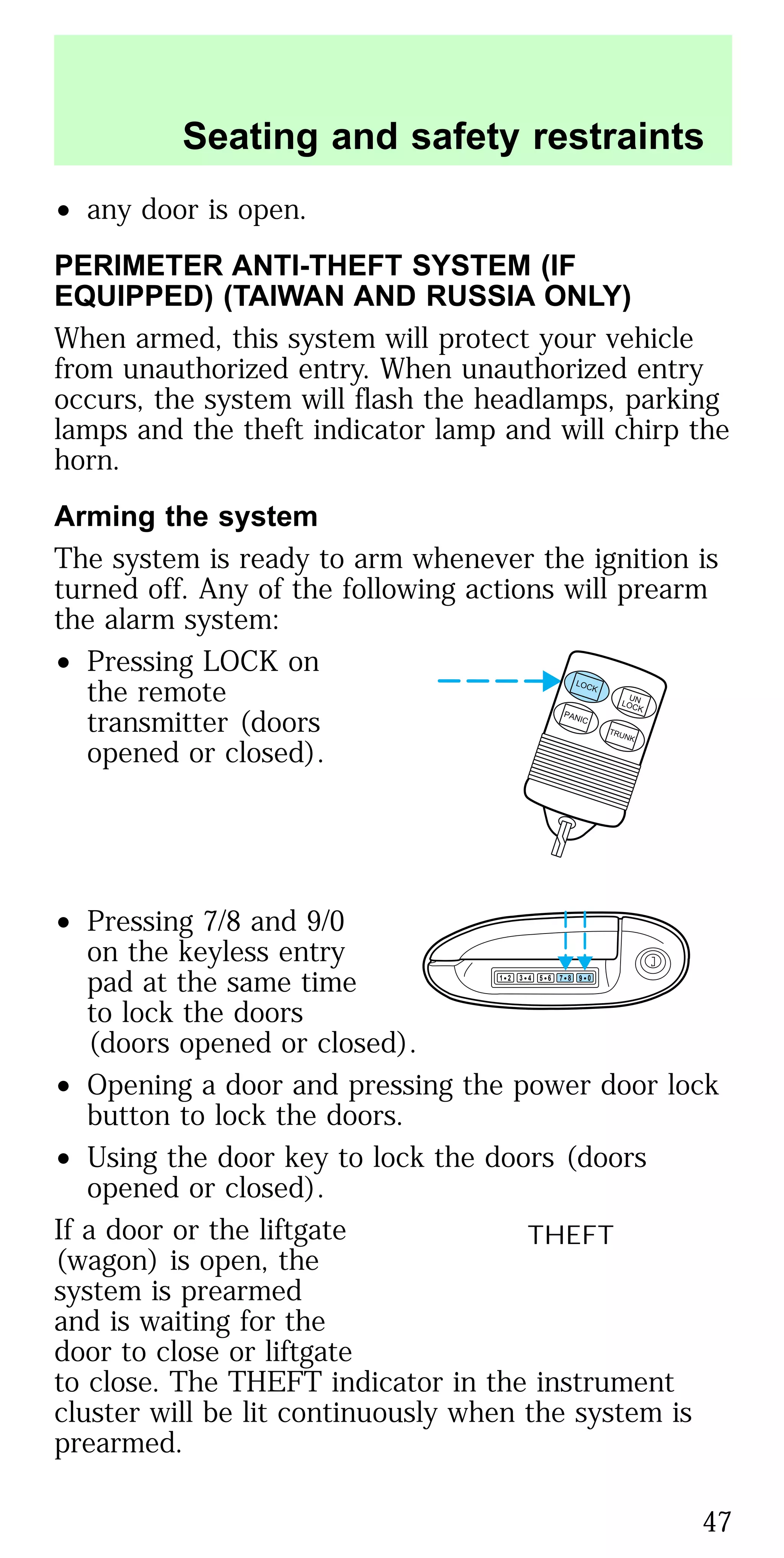 Seating and safety restraints

• any door is open.

PERIMETER ANTI-THEFT SYSTEM (IF EQUIPPED) (TAIWAN AND RUSSIA ONLY)

When armed, this system will protect your vehicle from unauthorized entry. When unauthorized entry occurs, the system will flash the headlamps, parking lamps and the theft indicator lamp and will chirp the horn.

Arming the system

The system is ready to arm whenever the ignition is turned off. Any of the following actions will prearm the alarm system:

• Pressing LOCK on the remote transmitter (doors opened or closed).

LOCK
UN LOCK
PANIC
TRUNK

• Pressing 7/8 and 9/0 on the keyless entry pad at the same time to lock the doors (doors opened or closed).

1•2 3•4 5•6 7•8 9•0

• Opening a door and pressing the power door lock button to lock the doors.

• Using the door key to lock the doors (doors opened or closed).

If a door or the liftgate (wagon) is open, the system is prearmed and is waiting for the door to close or liftgate to close. The THEFT indicator in the instrument cluster will be lit continuously when the system is prearmed.

THEFT

47