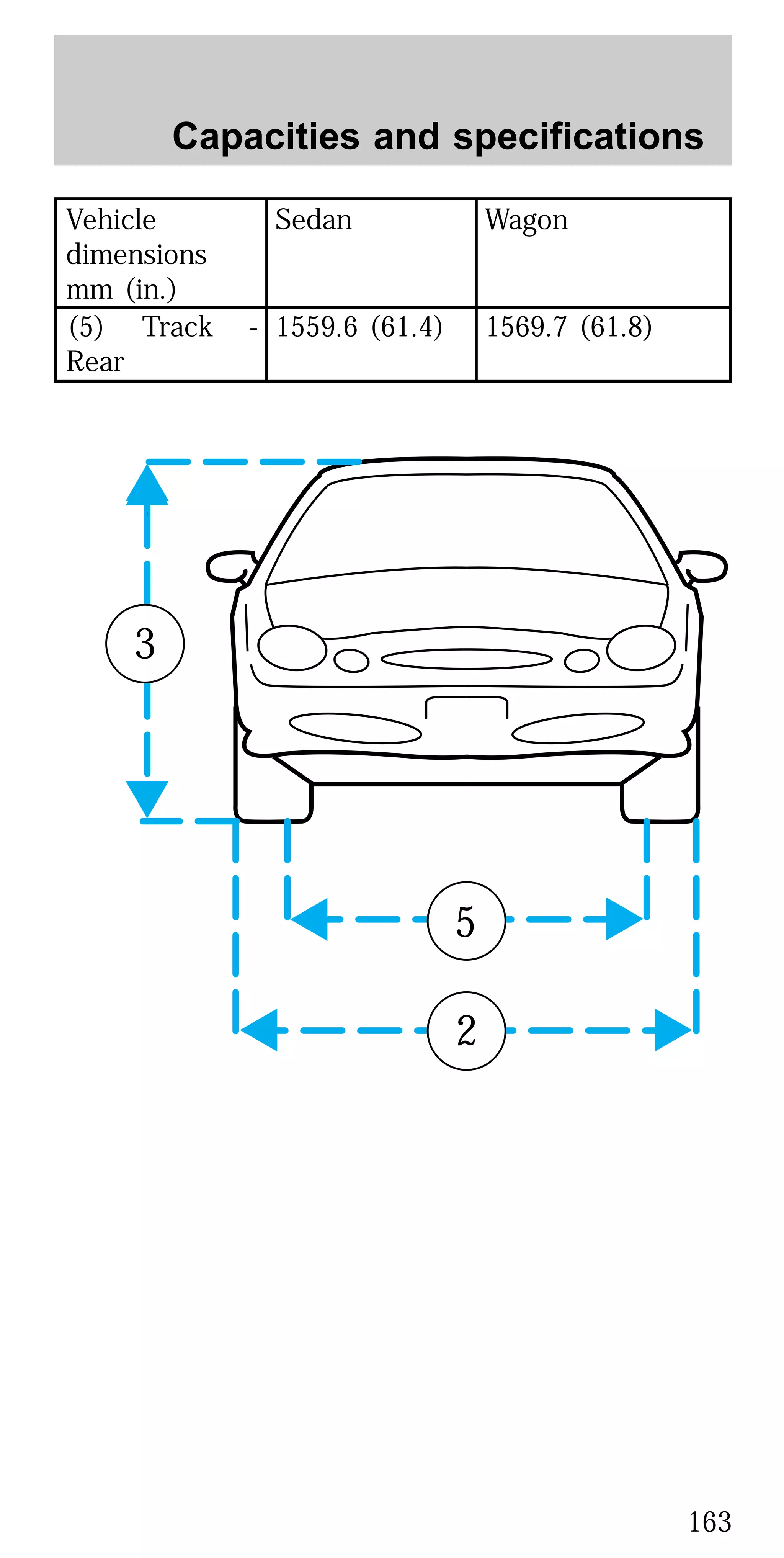 Capacities and specifications

| Vehicle dimensions mm (in.) | Sedan | Wagon |
|---|---|---|
| (5) Track - Rear | 1559.6 (61.4) | 1569.7 (61.8) |

3

5

2

163