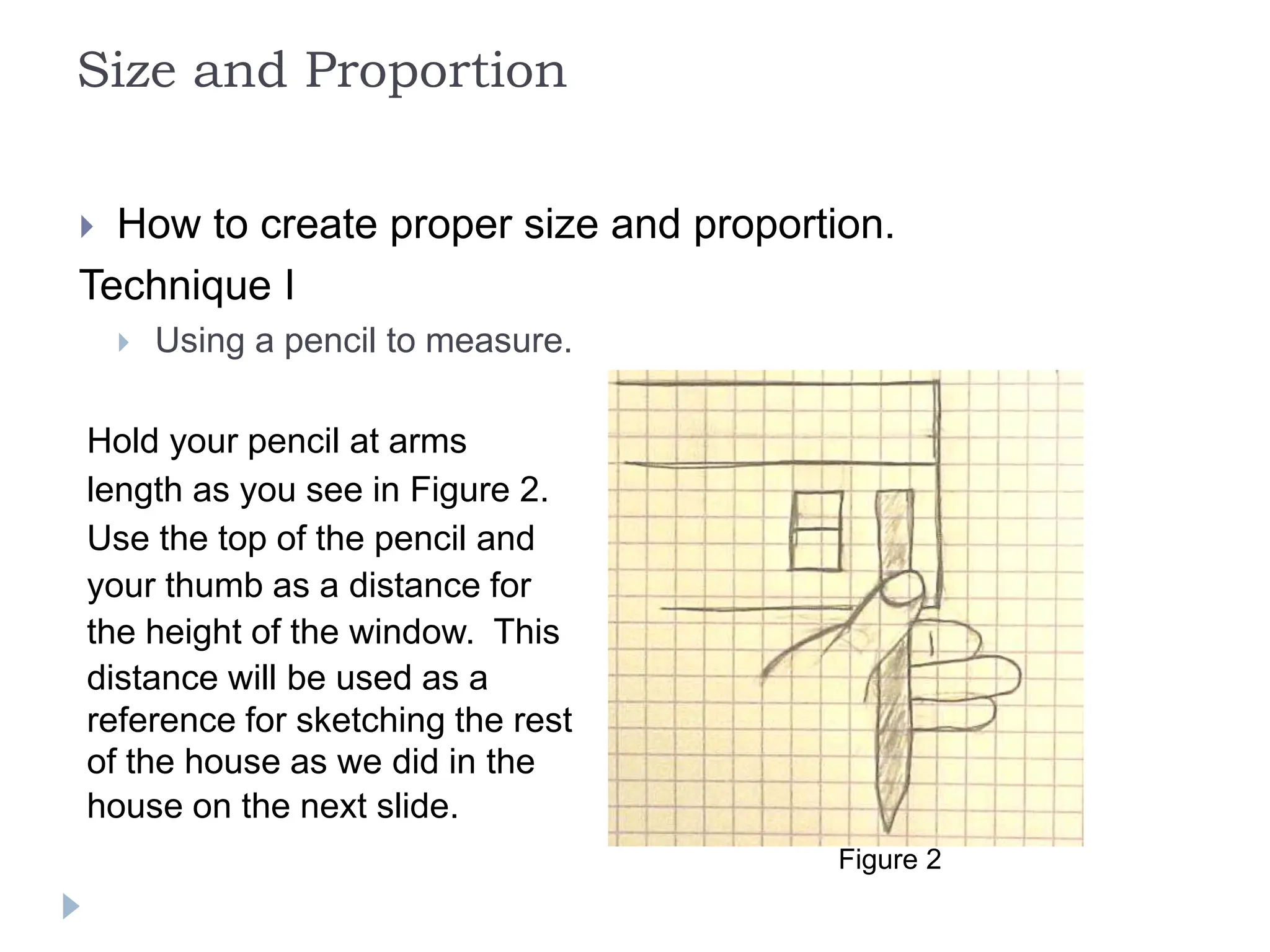 Size and Proportion

How to create proper size and proportion.

Technique I

Using a pencil to measure.

Hold your pencil at arms length as you see in Figure 2. Use the top of the pencil and your thumb as a distance for the height of the window.  This distance will be used as a reference for sketching the rest of the house as we did in the house on the next slide.

Figure 2