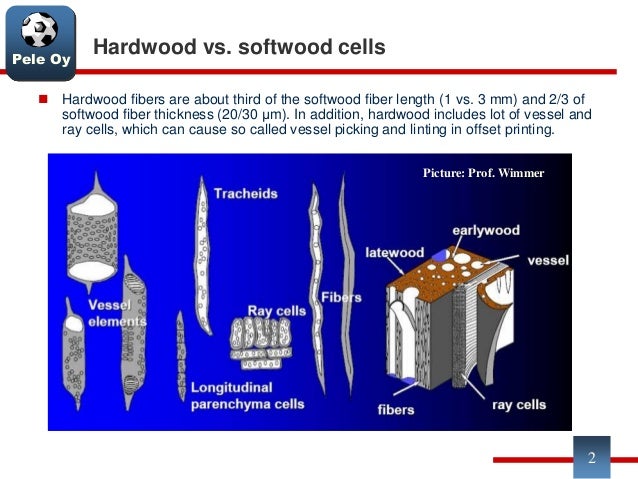 Pele Oy

Hardwood vs. softwood cells

Hardwood fibers are about third of the softwood fiber length (1 vs. 3 mm) and 2/3 of softwood fiber thickness (20/30 µm). In addition, hardwood includes lot of vessel and ray cells, which can cause so called vessel picking and linting in offset printing.

Picture: Prof. Wimmer

Tracheids

Vessel elements

Ray cells

Fibers

Longitudinal parenchyma cells

earlywood

latewood

vessel

fibers

ray cells

2