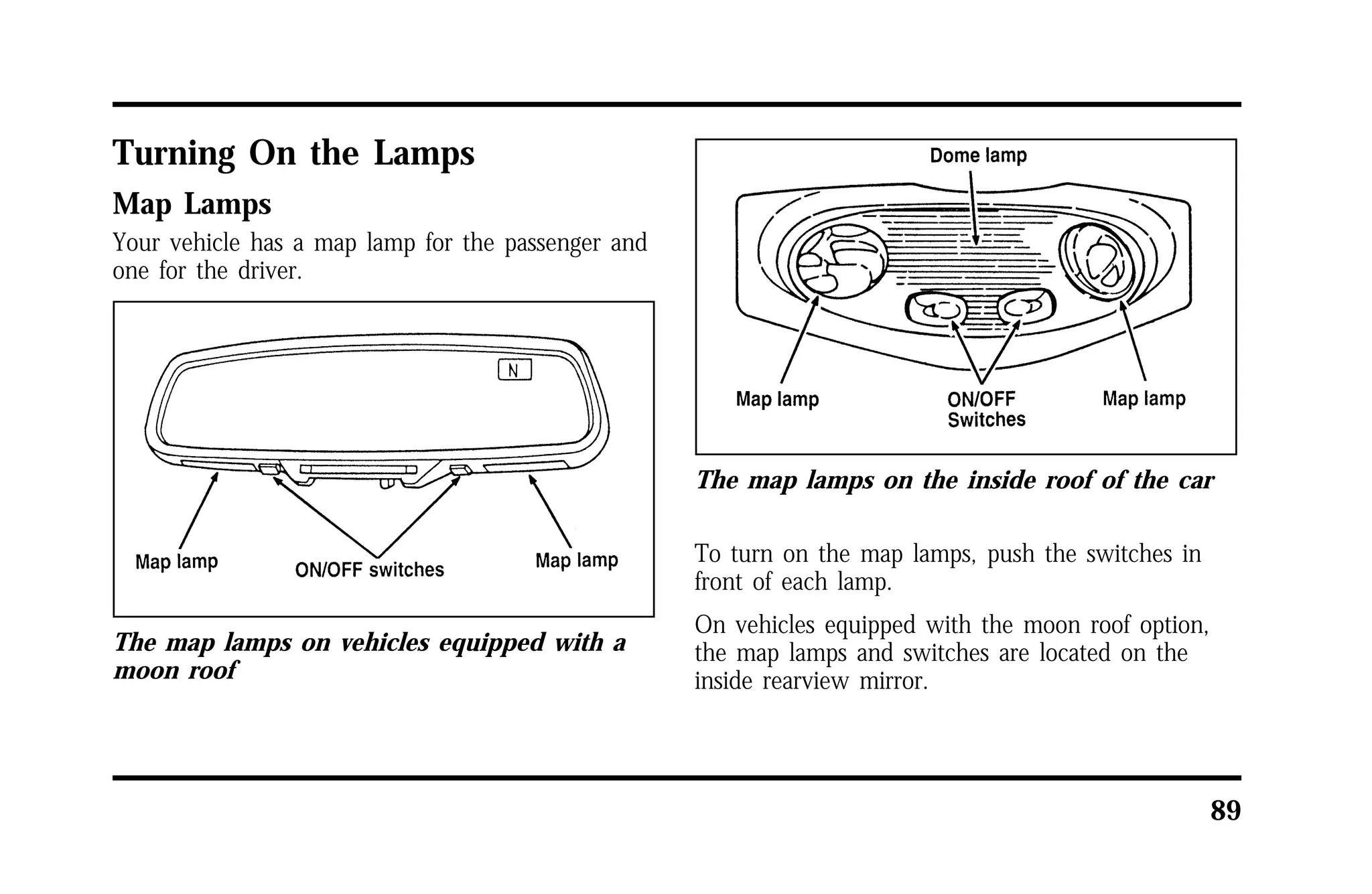 Turning On the Lamps

Map Lamps

Your vehicle has a map lamp for the passenger and one for the driver.

N

Map lamp

ON/OFF switches

Map lamp

The map lamps on vehicles equipped with a moon roof

Dome lamp

Map lamp

ON/OFF Switches

Map lamp

The map lamps on the inside roof of the car

To turn on the map lamps, push the switches in front of each lamp.

On vehicles equipped with the moon roof option, the map lamps and switches are located on the inside rearview mirror.

89