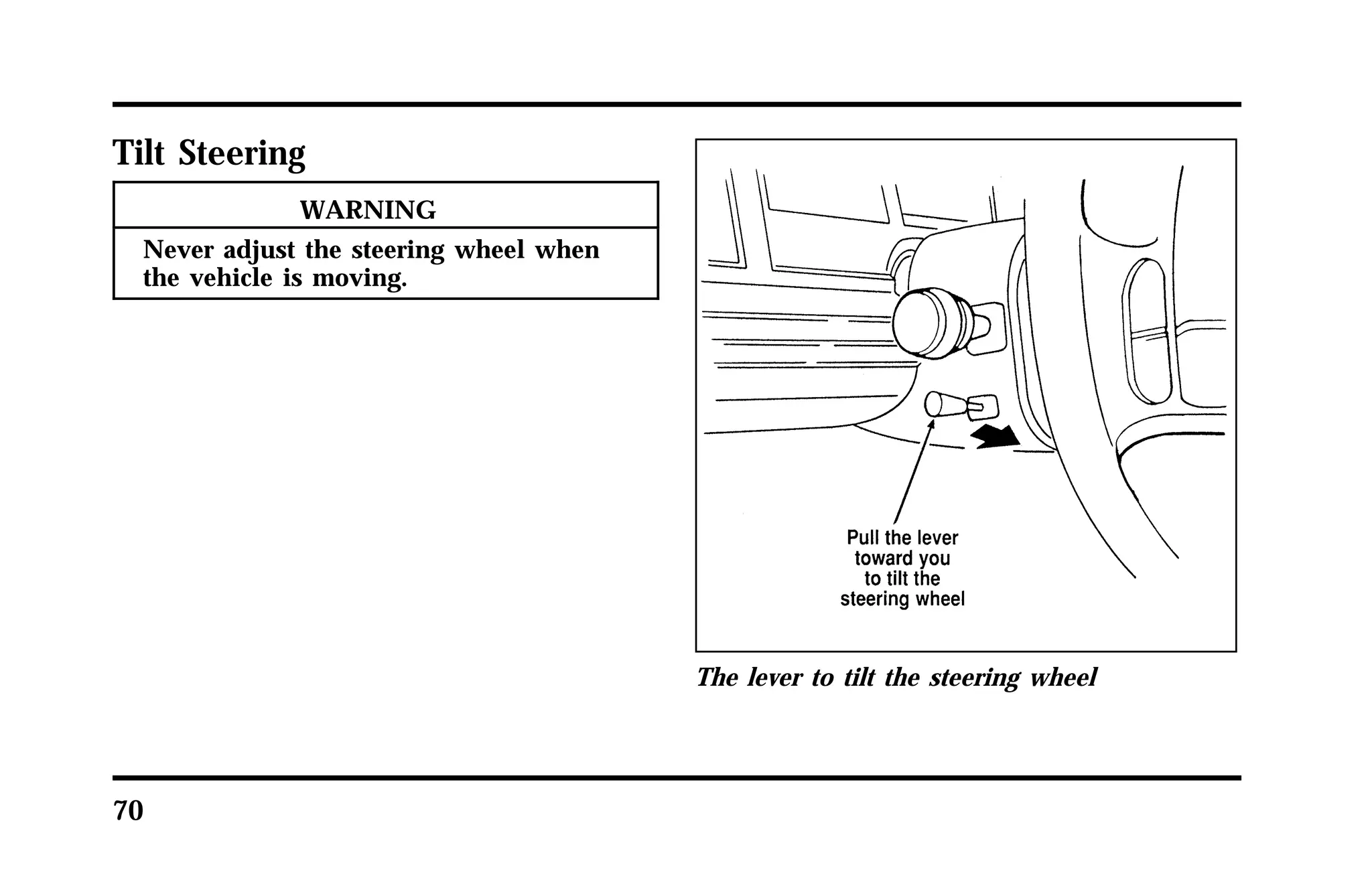 Tilt Steering

WARNING

Never adjust the steering wheel when the vehicle is moving.

Pull the lever toward you to tilt the steering wheel

The lever to tilt the steering wheel

70