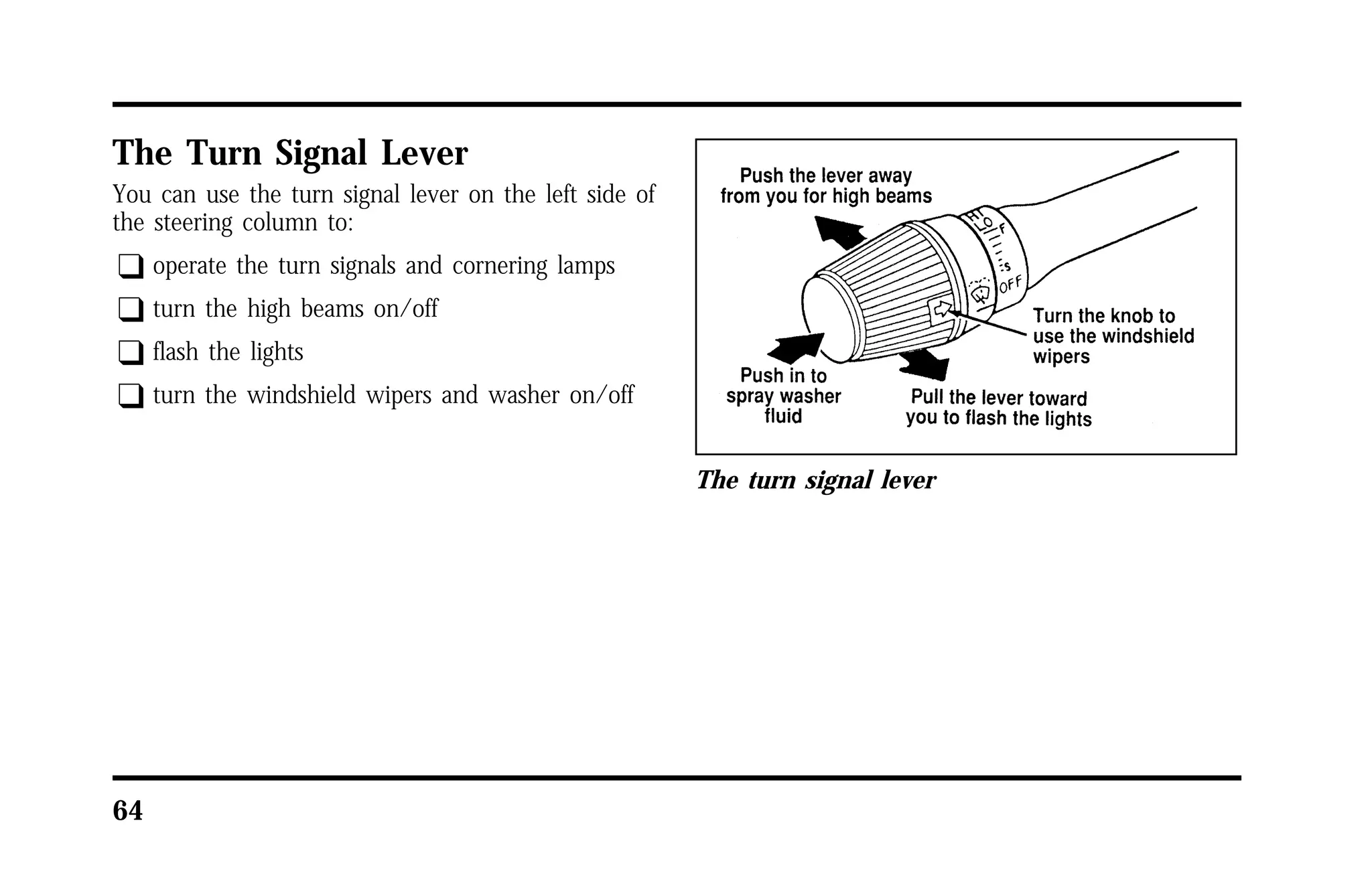 The Turn Signal Lever

You can use the turn signal lever on the left side of the steering column to:

❑ operate the turn signals and cornering lamps

❑ turn the high beams on/off

❑ flash the lights

❑ turn the windshield wipers and washer on/off

Push the lever away from you for high beams

HI
LO
F
S
OFF

Turn the knob to use the windshield wipers

Push in to spray washer fluid

Pull the lever toward you to flash the lights

The turn signal lever

64