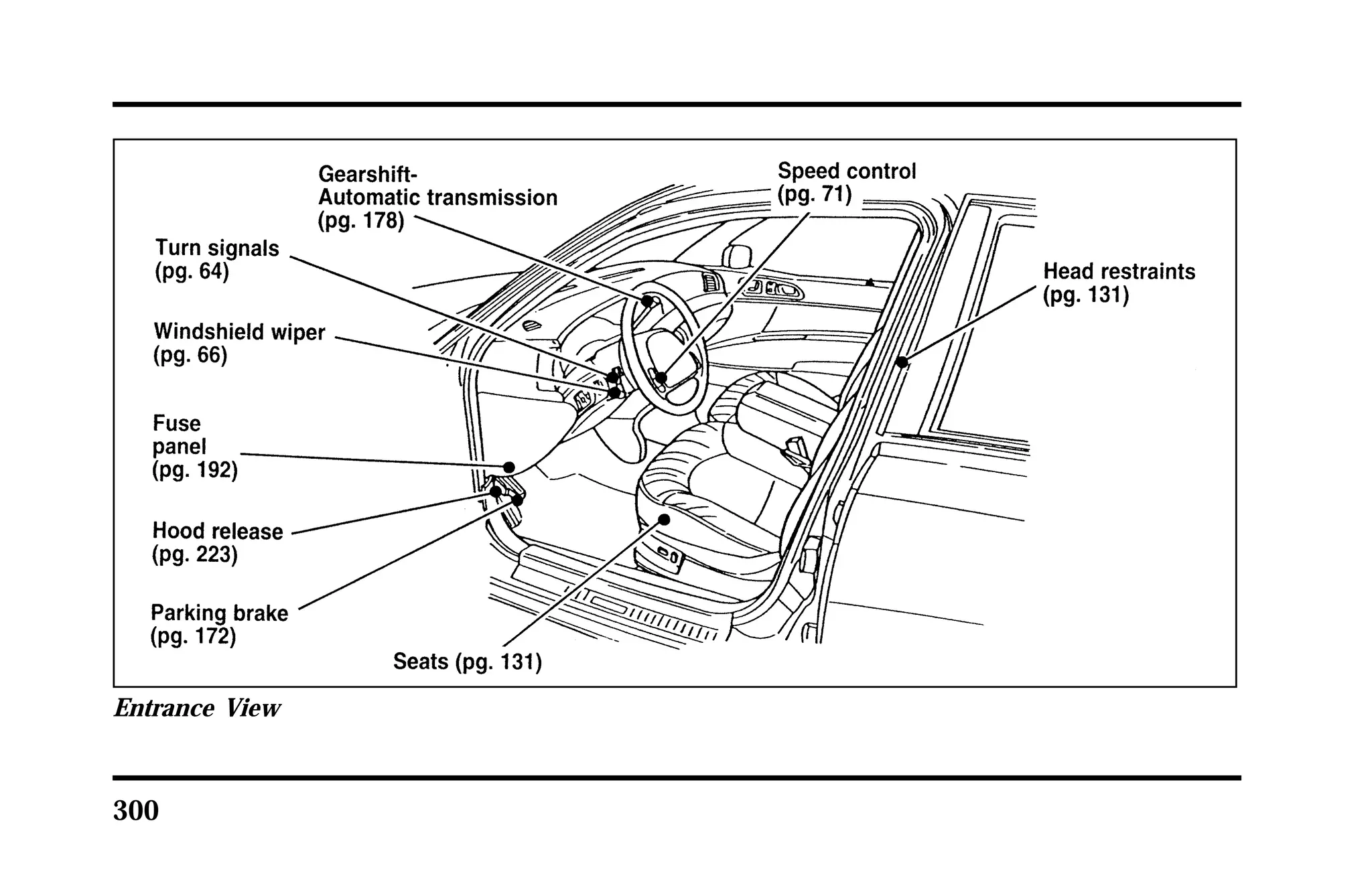 Gearshift-
Automatic transmission
(pg. 178)

Speed control
(pg. 71)

Turn signals
(pg. 64)

Head restraints
(pg. 131)

Windshield wiper
(pg. 66)

Fuse
panel
(pg. 192)

Hood release
(pg. 223)

Parking brake
(pg. 172)

Seats (pg. 131)

Entrance View

300