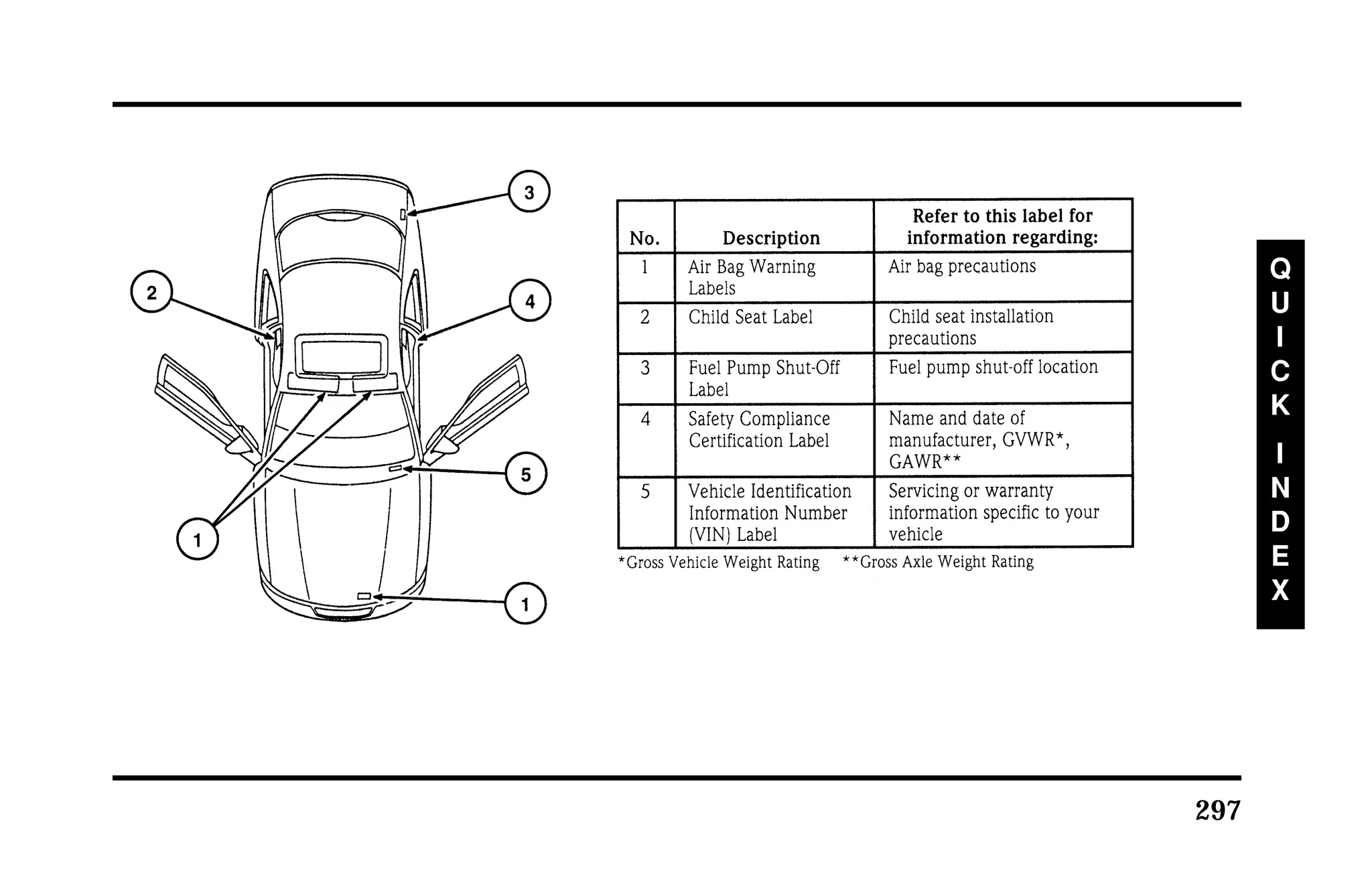 3

2

4

5

1

1

| No. | Description | Refer to this label for information regarding: |
|---|---|---|
| 1 | Air Bag Warning Labels | Air bag precautions |
| 2 | Child Seat Label | Child seat installation precautions |
| 3 | Fuel Pump Shut-Off Label | Fuel pump shut-off location |
| 4 | Safety Compliance Certification Label | Name and date of manufacturer, GVWR*, GAWR** |
| 5 | Vehicle Identification Information Number (VIN) Label | Servicing or warranty information specific to your vehicle |

*Gross Vehicle Weight Rating **Gross Axle Weight Rating

QUICK INDEX

297