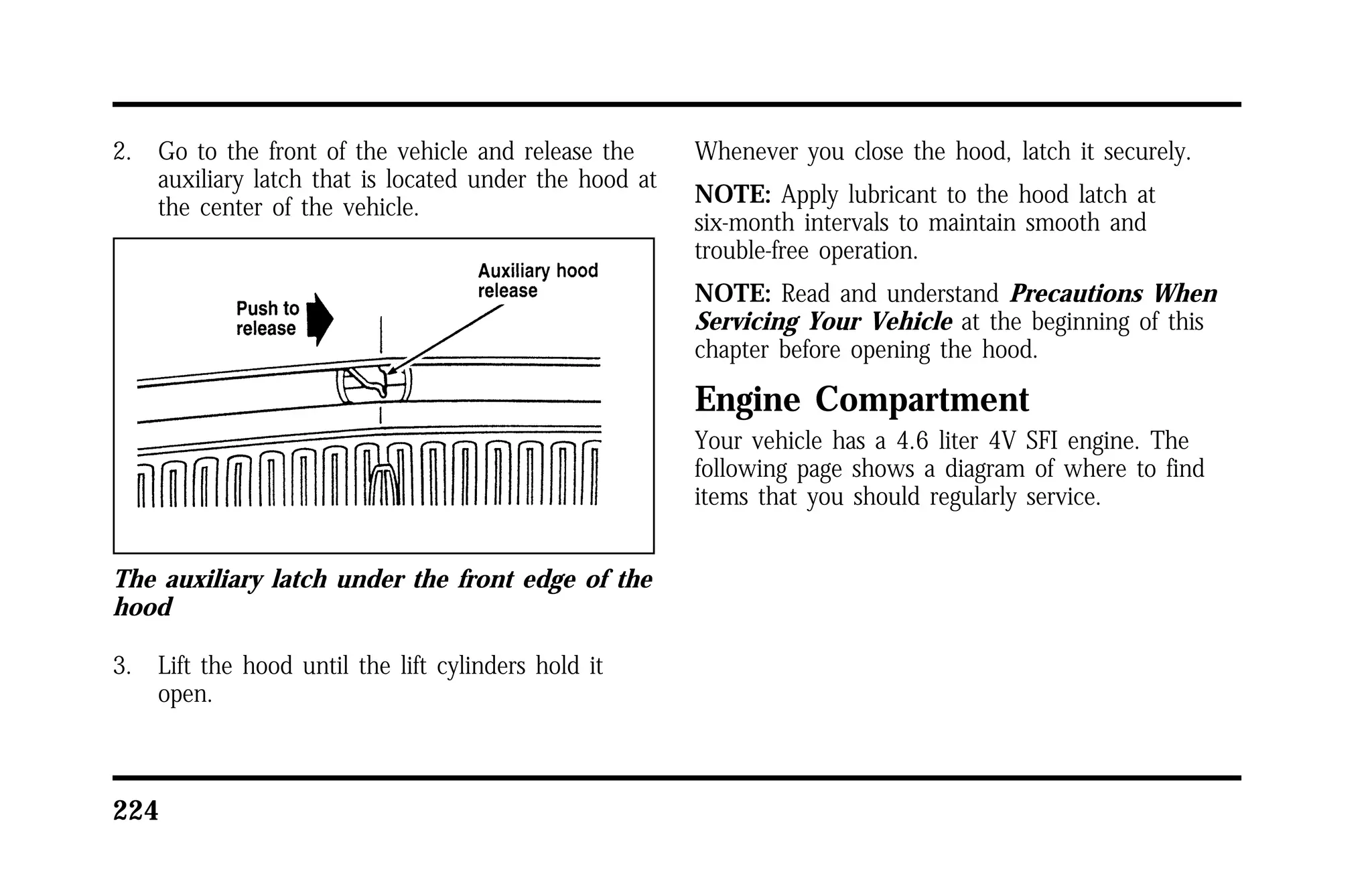 2. Go to the front of the vehicle and release the auxiliary latch that is located under the hood at the center of the vehicle.

Push to release

Auxiliary hood release

The auxiliary latch under the front edge of the hood

3. Lift the hood until the lift cylinders hold it open.

Whenever you close the hood, latch it securely.

NOTE: Apply lubricant to the hood latch at six-month intervals to maintain smooth and trouble-free operation.

NOTE: Read and understand Precautions When Servicing Your Vehicle at the beginning of this chapter before opening the hood.

Engine Compartment

Your vehicle has a 4.6 liter 4V SFI engine. The following page shows a diagram of where to find items that you should regularly service.

224