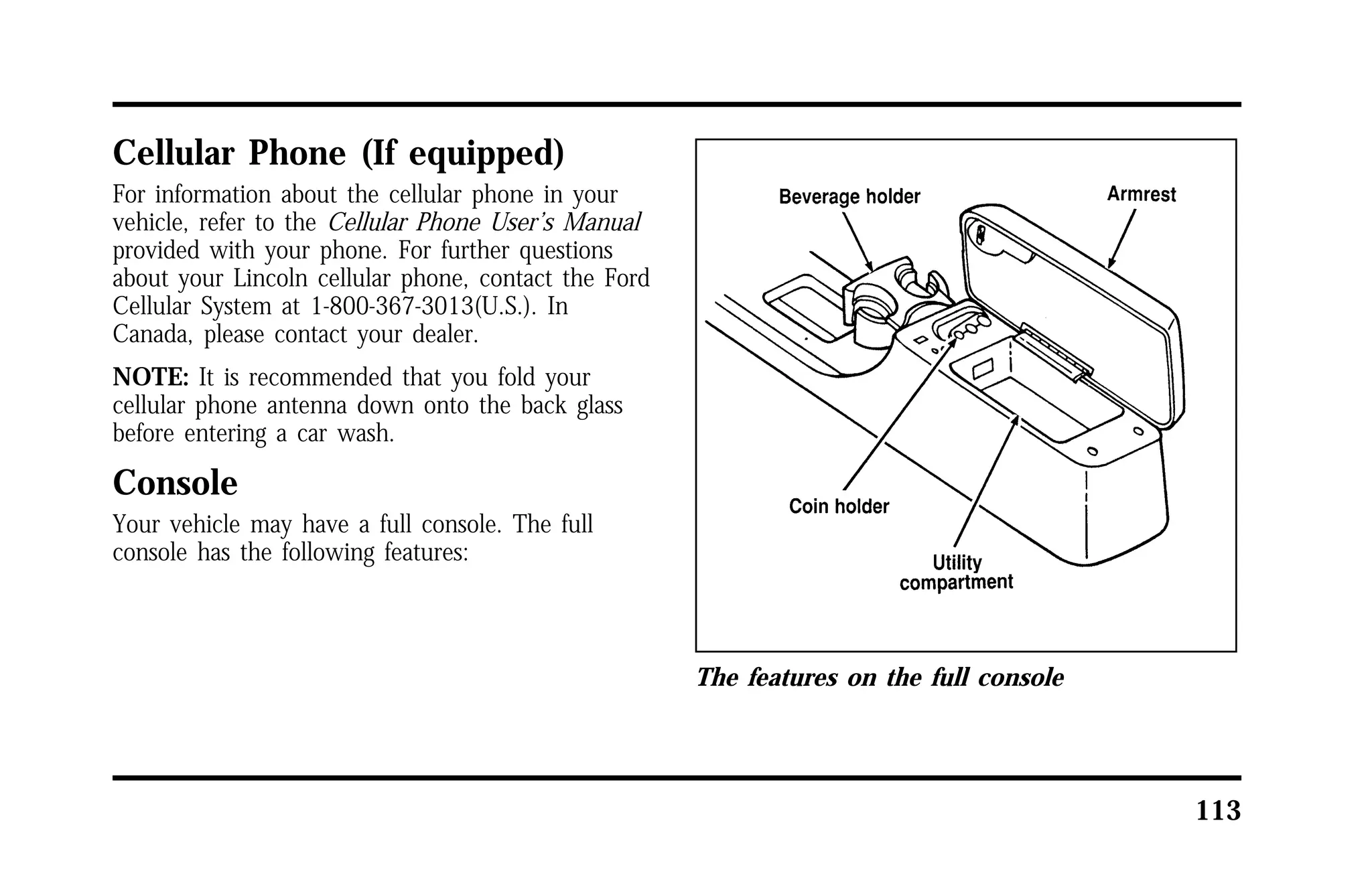 Cellular Phone (If equipped)

For information about the cellular phone in your vehicle, refer to the Cellular Phone User's Manual provided with your phone. For further questions about your Lincoln cellular phone, contact the Ford Cellular System at 1-800-367-3013(U.S.). In Canada, please contact your dealer.

NOTE: It is recommended that you fold your cellular phone antenna down onto the back glass before entering a car wash.

Console

Your vehicle may have a full console. The full console has the following features:

Beverage holder
Armrest
Coin holder
Utility compartment

The features on the full console

113