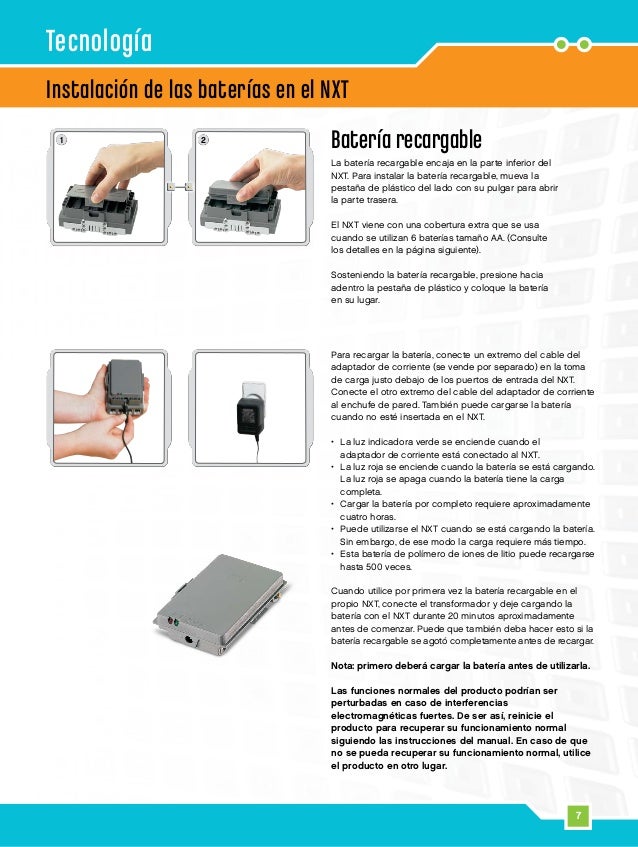 Tecnología

Instalación de las baterías en el NXT

1

2

Batería recargable

La batería recargable encaja en la parte inferior del NXT. Para instalar la batería recargable, mueva la pestaña de plástico del lado con su pulgar para abrir la parte trasera.

El NXT viene con una cobertura extra que se usa cuando se utilizan 6 baterías tamaño AA. (Consulte los detalles en la página siguiente).

Sosteniendo la batería recargable, presione hacia adentro la pestaña de plástico y coloque la batería en su lugar.

Para recargar la batería, conecte un extremo del cable del adaptador de corriente (se vende por separado) en la toma de carga justo debajo de los puertos de entrada del NXT. Conecte el otro extremo del cable del adaptador de corriente al enchufe de pared. También puede cargarse la batería cuando no esté insertada en el NXT.

• La luz indicadora verde se enciende cuando el adaptador de corriente está conectado al NXT.
• La luz roja se enciende cuando la batería se está cargando. La luz roja se apaga cuando la batería tiene la carga completa.
• Cargar la batería por completo requiere aproximadamente cuatro horas.
• Puede utilizarse el NXT cuando se está cargando la batería. Sin embargo, de ese modo la carga requiere más tiempo.
• Esta batería de polímero de iones de litio puede recargarse hasta 500 veces.

Cuando utilice por primera vez la batería recargable en el propio NXT, conecte el transformador y deje cargando la batería con el NXT durante 20 minutos aproximadamente antes de comenzar. Puede que también deba hacer esto si la batería recargable se agotó completamente antes de recargar.

Nota: primero deberá cargar la batería antes de utilizarla.

Las funciones normales del producto podrían ser perturbadas en caso de interferencias electromagnéticas fuertes. De ser así, reinicie el producto para recuperar su funcionamiento normal siguiendo las instrucciones del manual. En caso de que no se pueda recuperar su funcionamiento normal, utilice el producto en otro lugar.

7