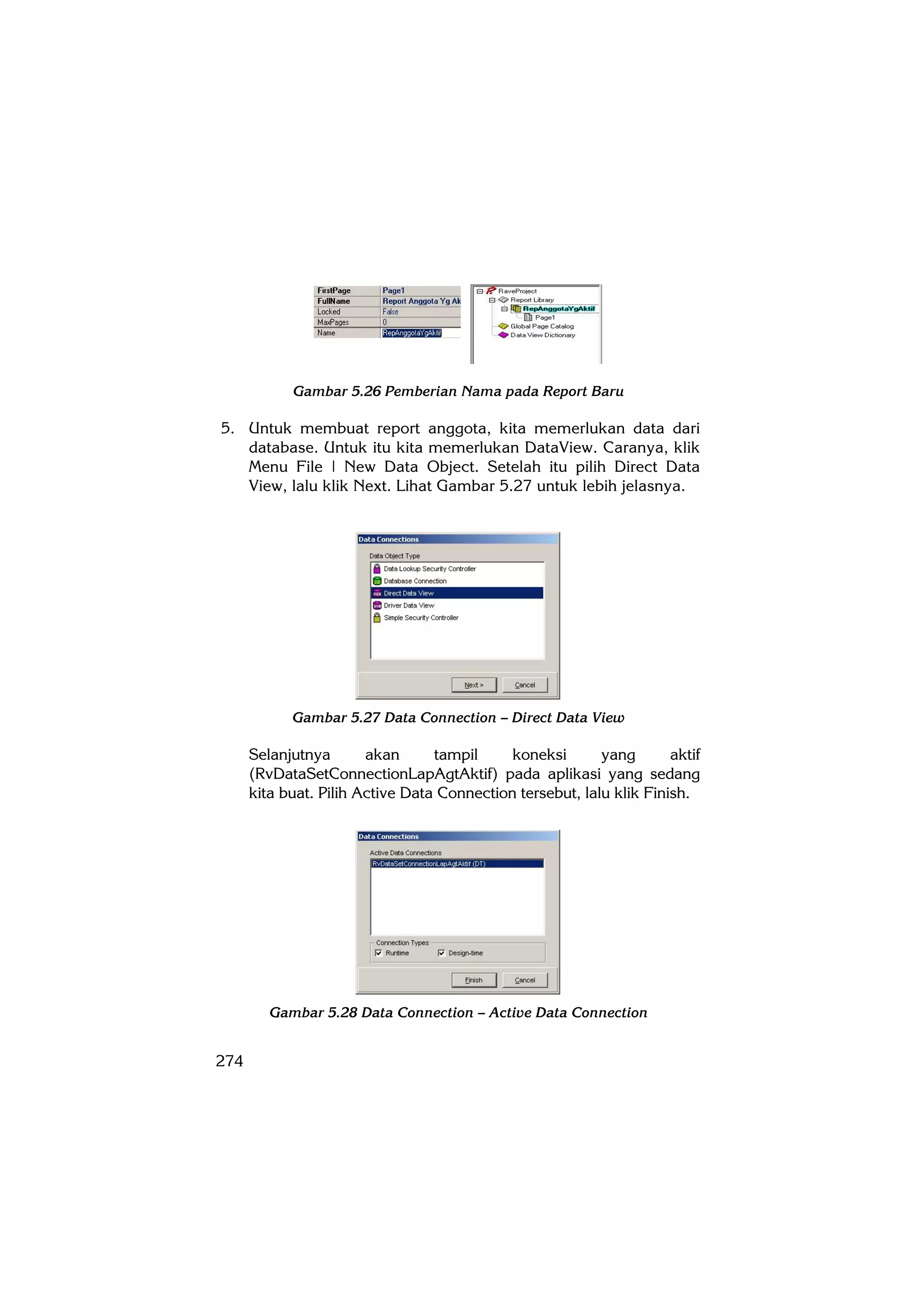 | FirstPage | Page1 |
|---|---|
| FullName | Report Anggota Yg Ak |
| Locked | False |
| MaxPages | 0 |
| Name | RepAnggotaYgAktif |

RaveProject
Report Library
RepAnggotaYgAktif
Page1
Global Page Catalog
Data View Dictionary

Gambar 5.26 Pemberian Nama pada Report Baru

5. Untuk membuat report anggota, kita memerlukan data dari database. Untuk itu kita memerlukan DataView. Caranya, klik Menu File | New Data Object. Setelah itu pilih Direct Data View, lalu klik Next. Lihat Gambar 5.27 untuk lebih jelasnya.

Data Connections
Data Object Type
Data Lookup Security Controller
Database Connection
Direct Data View
Driver Data View
Simple Security Controller
Next >
Cancel

Gambar 5.27 Data Connection – Direct Data View

Selanjutnya akan tampil koneksi yang aktif (RvDataSetConnectionLapAgtAktif) pada aplikasi yang sedang kita buat. Pilih Active Data Connection tersebut, lalu klik Finish.

Data Connections
Active Data Connections
RvDataSetConnectionLapAgtAktif (DT)
Connection Types
Runtime
Design-time
Finish
Cancel

Gambar 5.28 Data Connection – Active Data Connection

274