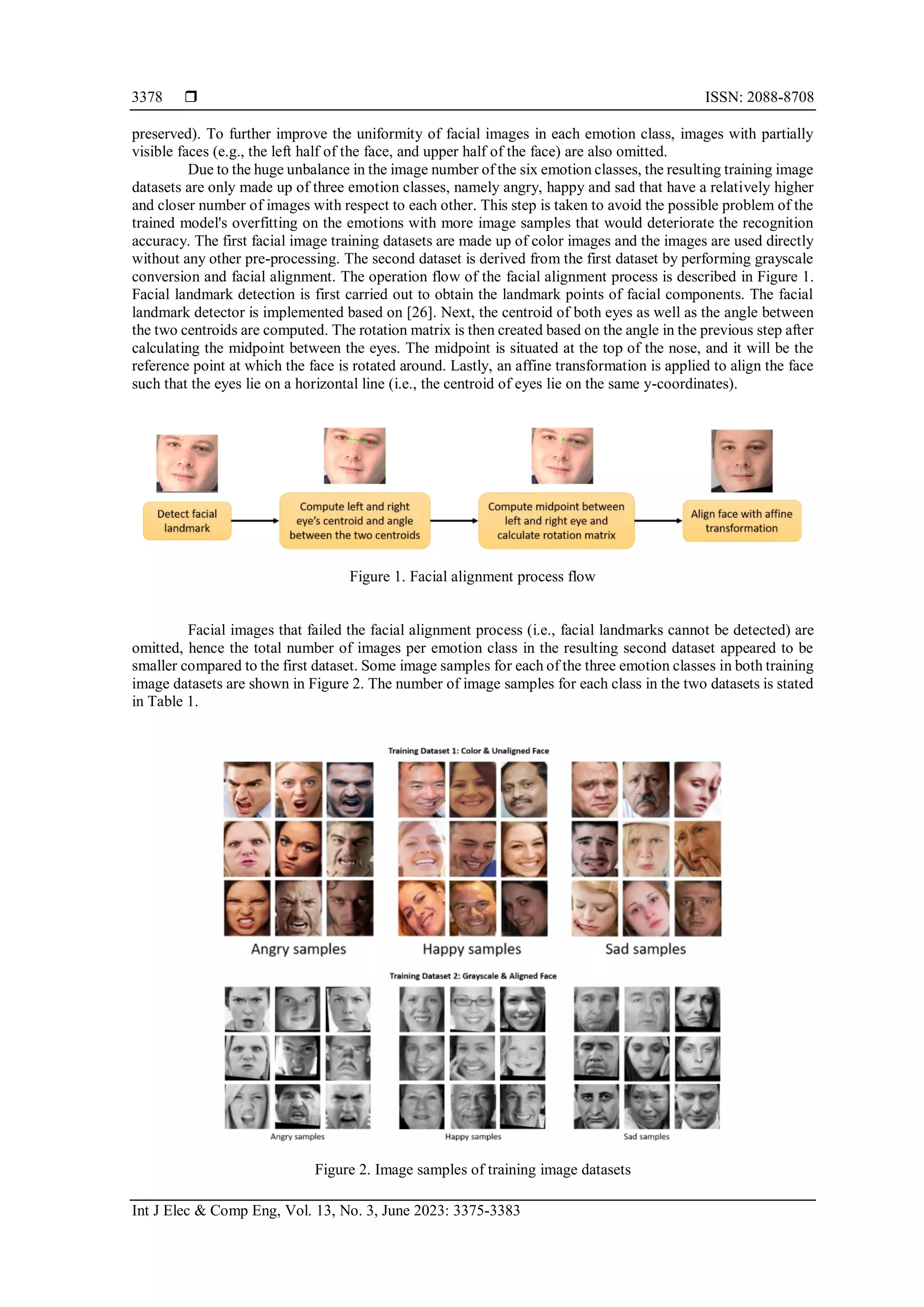 3378 ❒ ISSN: 2088-8708

preserved). To further improve the uniformity of facial images in each emotion class, images with partially visible faces (e.g., the left half of the face, and upper half of the face) are also omitted.

Due to the huge unbalance in the image number of the six emotion classes, the resulting training image datasets are only made up of three emotion classes, namely angry, happy and sad that have a relatively higher and closer number of images with respect to each other. This step is taken to avoid the possible problem of the trained model's overfitting on the emotions with more image samples that would deteriorate the recognition accuracy. The first facial image training datasets are made up of color images and the images are used directly without any other pre-processing. The second dataset is derived from the first dataset by performing grayscale conversion and facial alignment. The operation flow of the facial alignment process is described in Figure 1. Facial landmark detection is first carried out to obtain the landmark points of facial components. The facial landmark detector is implemented based on [26]. Next, the centroid of both eyes as well as the angle between the two centroids are computed. The rotation matrix is then created based on the angle in the previous step after calculating the midpoint between the eyes. The midpoint is situated at the top of the nose, and it will be the reference point at which the face is rotated around. Lastly, an affine transformation is applied to align the face such that the eyes lie on a horizontal line (i.e., the centroid of eyes lie on the same y-coordinates).

Detect facial landmark

Compute left and right eye's centroid and angle between the two centroids

Compute midpoint between left and right eye and calculate rotation matrix

Align face with affine transformation

Figure 1. Facial alignment process flow

Facial images that failed the facial alignment process (i.e., facial landmarks cannot be detected) are omitted, hence the total number of images per emotion class in the resulting second dataset appeared to be smaller compared to the first dataset. Some image samples for each of the three emotion classes in both training image datasets are shown in Figure 2. The number of image samples for each class in the two datasets is stated in Table 1.

Training Dataset 1: Color & Unaligned Face

Angry samples Happy samples Sad samples

Training Dataset 2: Grayscale & Aligned Face

Angry samples Happy samples Sad samples

Figure 2. Image samples of training image datasets

Int J Elec & Comp Eng, Vol. 13, No. 3, June 2023: 3375-3383