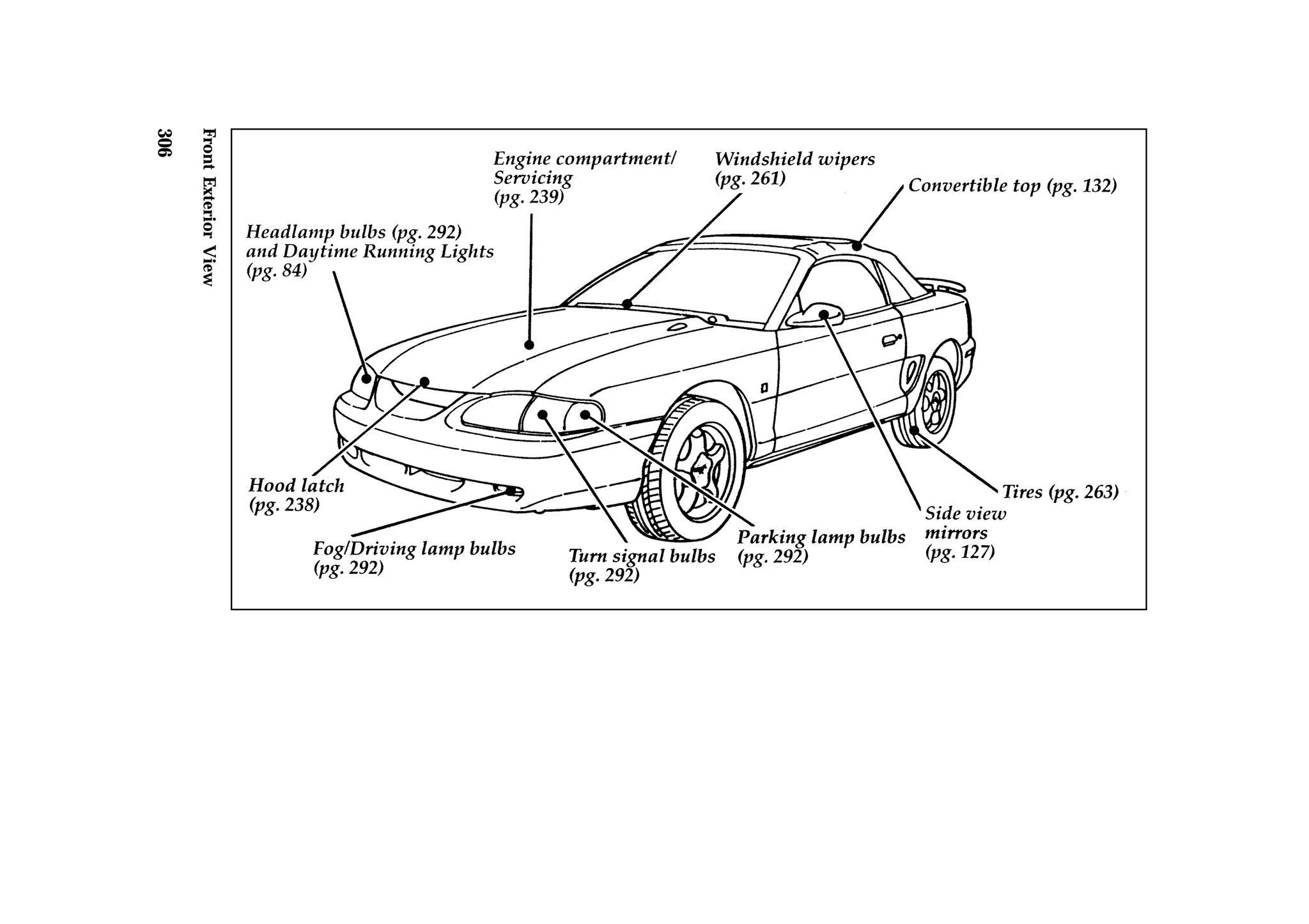 306

Front Exterior View

Engine compartment/ Servicing (pg. 239)

Windshield wipers (pg. 261)

Convertible top (pg. 132)

Headlamp bulbs (pg. 292) and Daytime Running Lights (pg. 84)

Hood latch (pg. 238)

Fog/Driving lamp bulbs (pg. 292)

Turn signal bulbs (pg. 292)

Parking lamp bulbs (pg. 292)

Side view mirrors (pg. 127)

Tires (pg. 263)