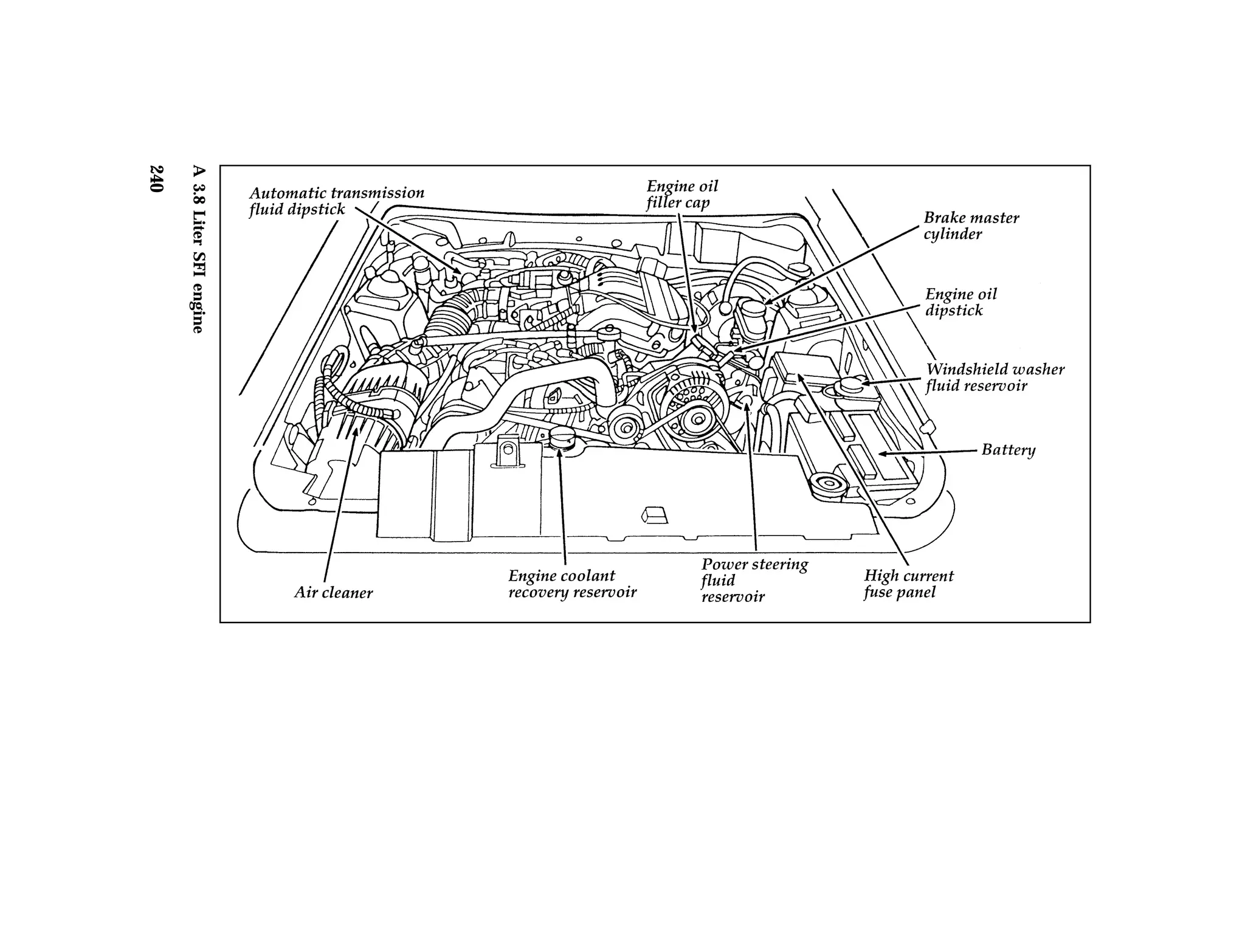 240

A 3.8 Liter SFI engine

Automatic transmission fluid dipstick

Engine oil filler cap

Brake master cylinder

Engine oil dipstick

Windshield washer fluid reservoir

Battery

Air cleaner

Engine coolant recovery reservoir

Power steering fluid reservoir

High current fuse panel