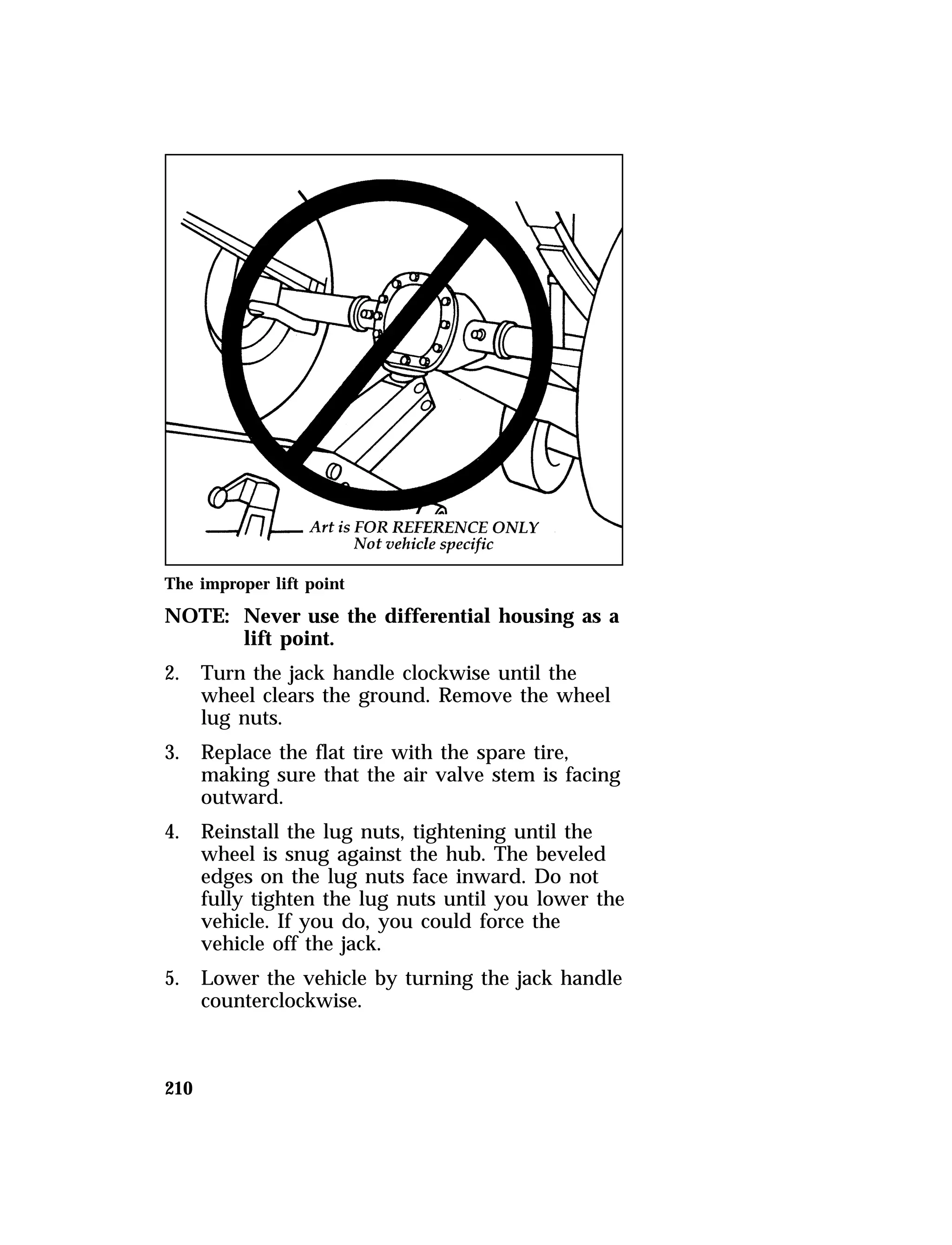 Art is FOR REFERENCE ONLY
Not vehicle specific

The improper lift point

NOTE: Never use the differential housing as a lift point.

2. Turn the jack handle clockwise until the wheel clears the ground. Remove the wheel lug nuts.

3. Replace the flat tire with the spare tire, making sure that the air valve stem is facing outward.

4. Reinstall the lug nuts, tightening until the wheel is snug against the hub. The beveled edges on the lug nuts face inward. Do not fully tighten the lug nuts until you lower the vehicle. If you do, you could force the vehicle off the jack.

5. Lower the vehicle by turning the jack handle counterclockwise.

210