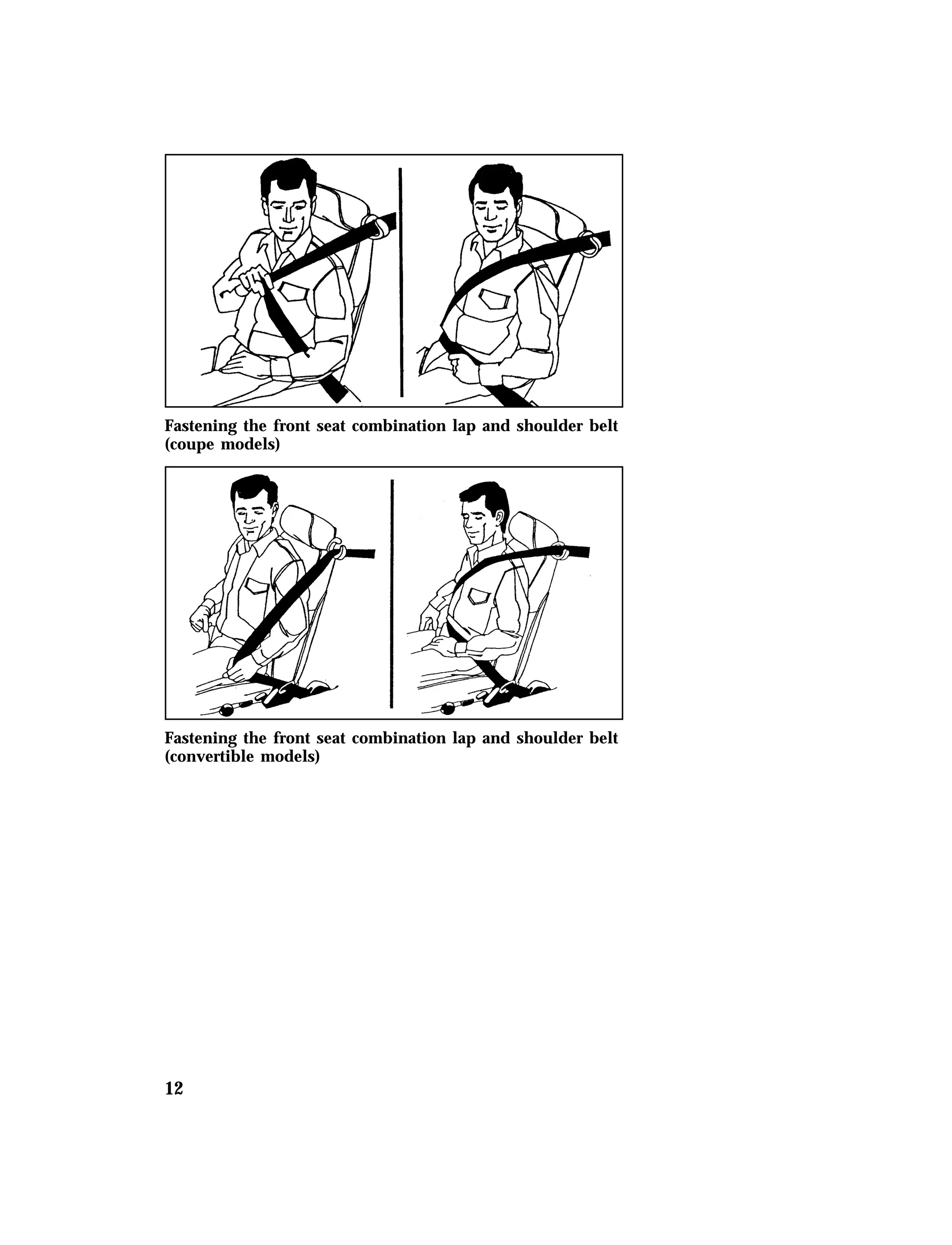 Fastening the front seat combination lap and shoulder belt (coupe models)

Fastening the front seat combination lap and shoulder belt (convertible models)

12