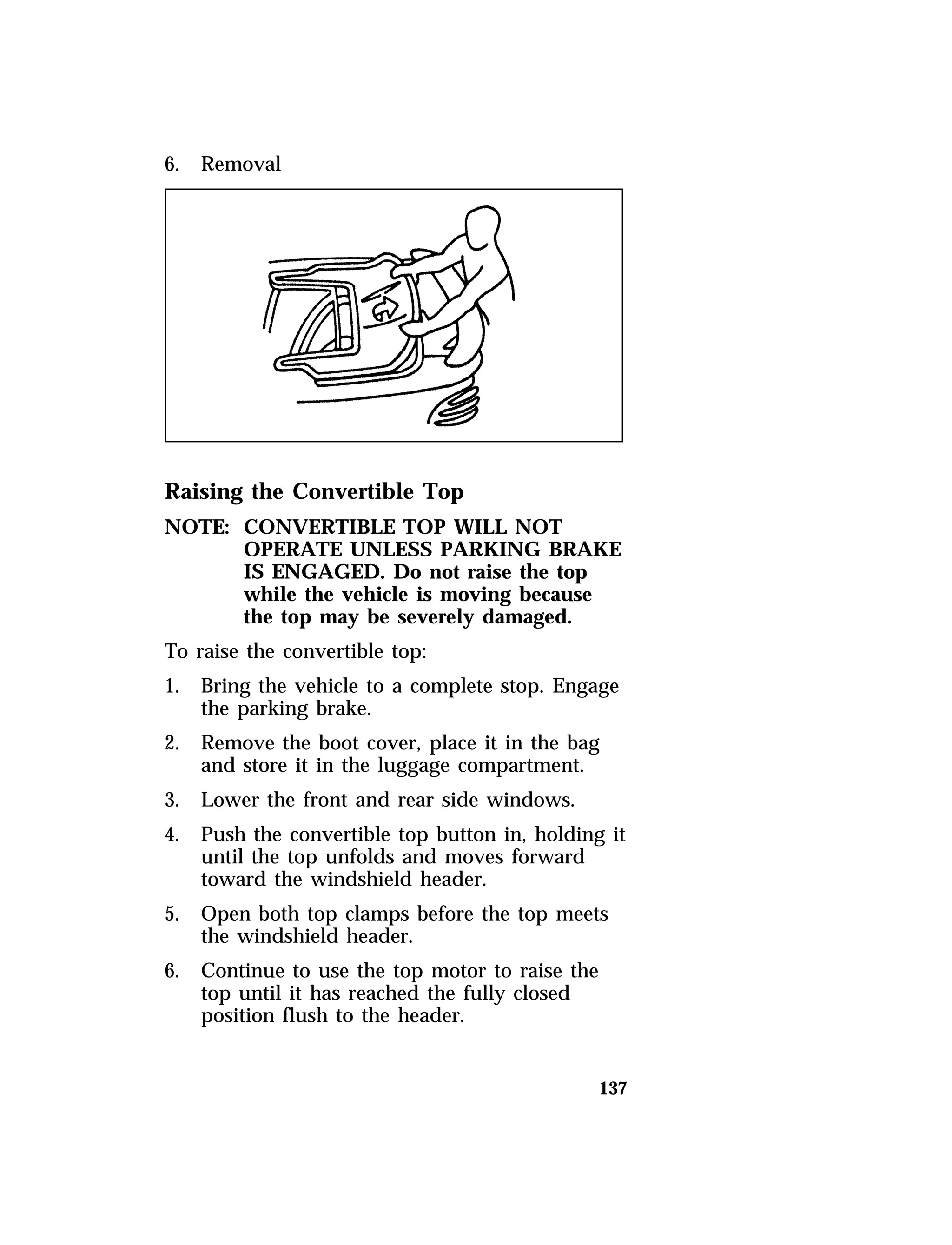 6. Removal

Raising the Convertible Top

NOTE: CONVERTIBLE TOP WILL NOT OPERATE UNLESS PARKING BRAKE IS ENGAGED. Do not raise the top while the vehicle is moving because the top may be severely damaged.

To raise the convertible top:

1. Bring the vehicle to a complete stop. Engage the parking brake.

2. Remove the boot cover, place it in the bag and store it in the luggage compartment.

3. Lower the front and rear side windows.

4. Push the convertible top button in, holding it until the top unfolds and moves forward toward the windshield header.

5. Open both top clamps before the top meets the windshield header.

6. Continue to use the top motor to raise the top until it has reached the fully closed position flush to the header.

137