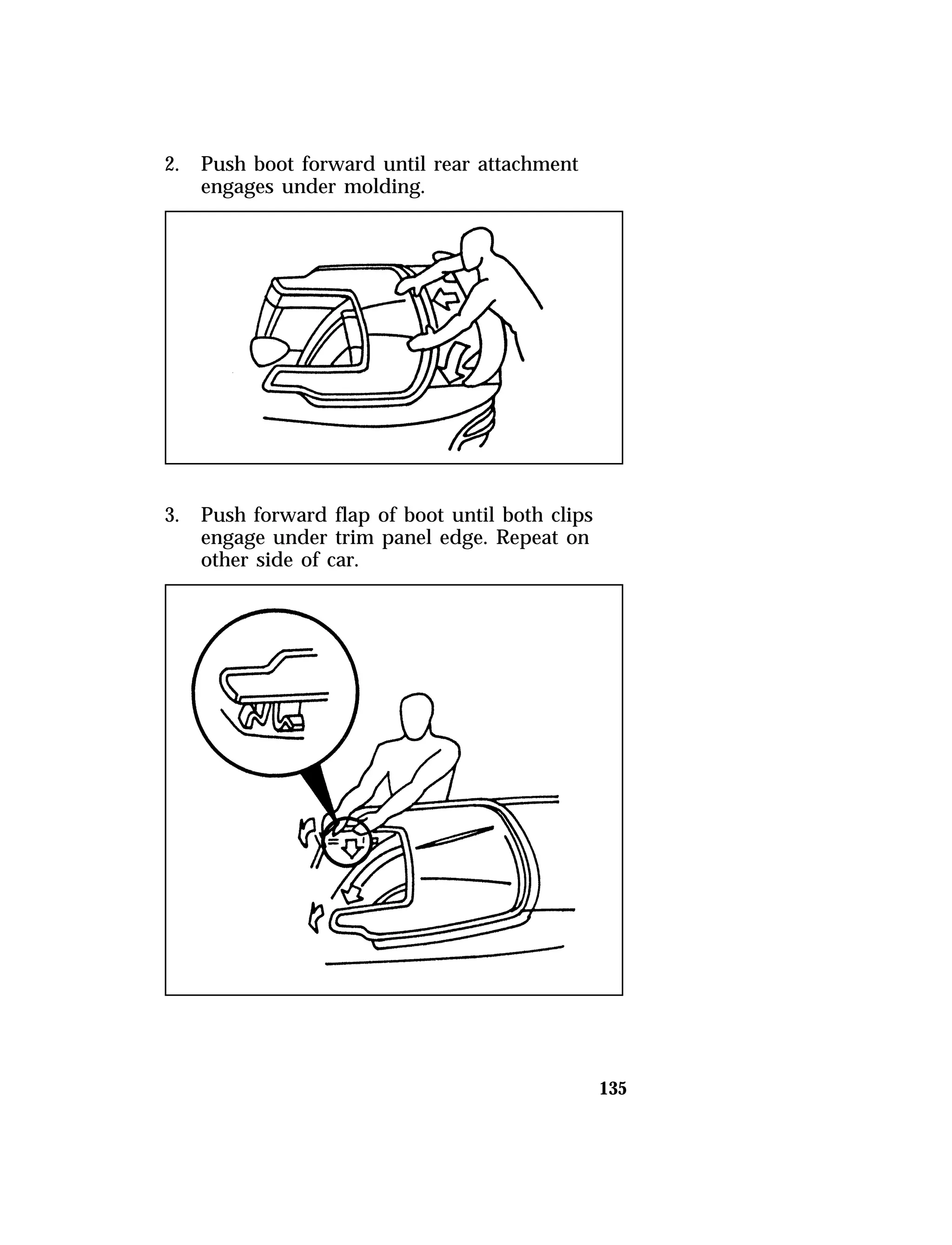 2. Push boot forward until rear attachment engages under molding.

3. Push forward flap of boot until both clips engage under trim panel edge. Repeat on other side of car.

135