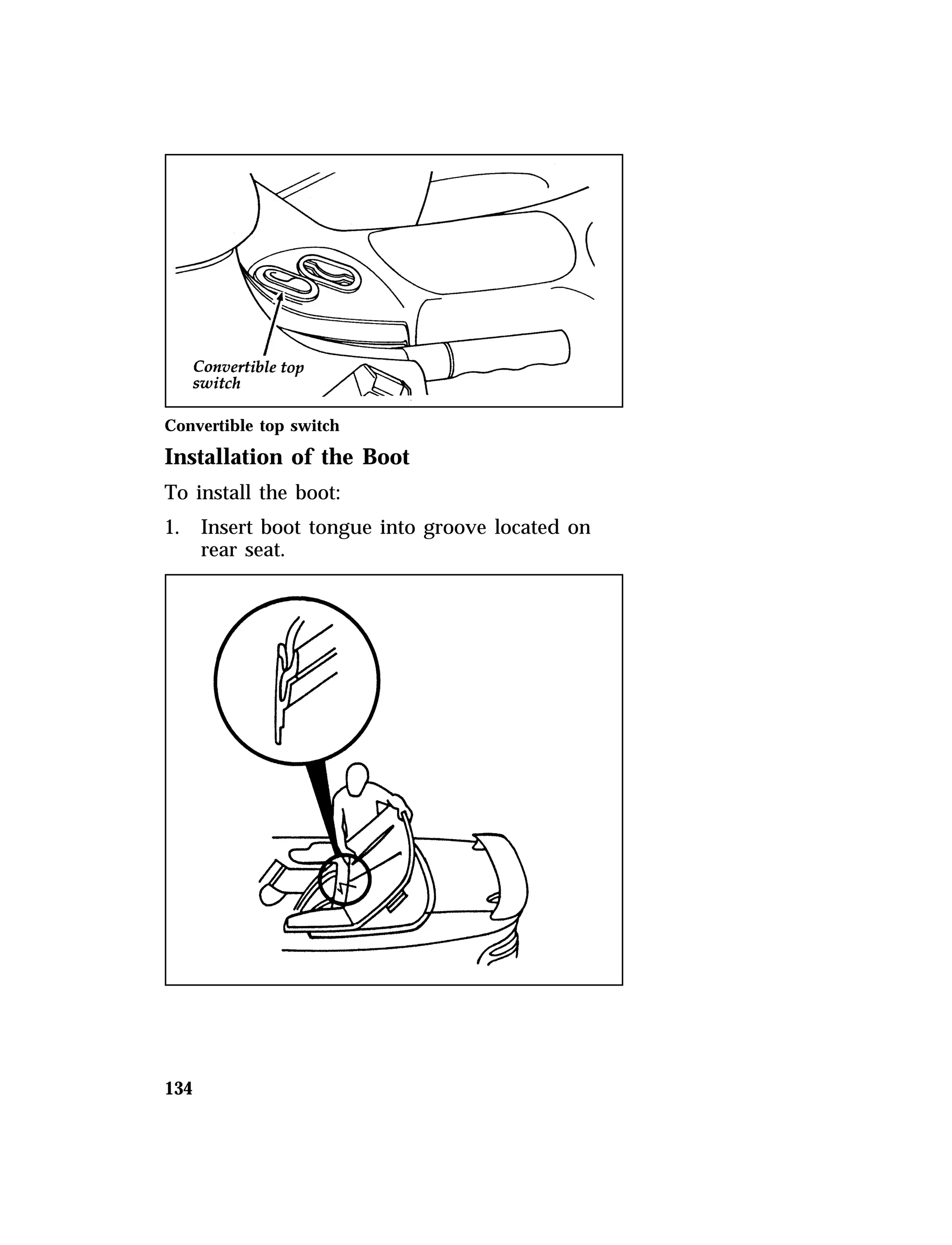 Convertible top switch

Convertible top switch

Installation of the Boot

To install the boot:

1. Insert boot tongue into groove located on rear seat.

134