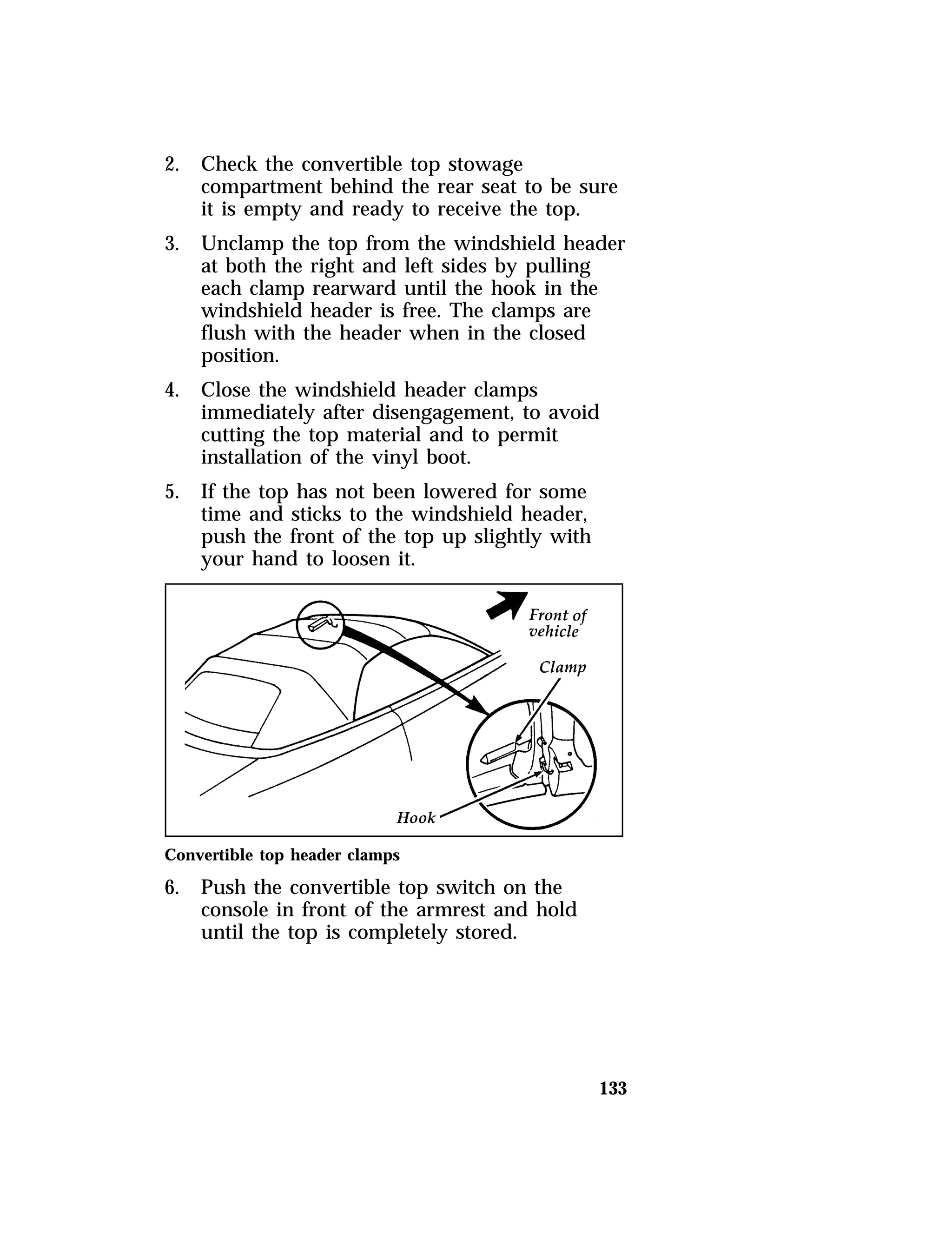 2. Check the convertible top stowage compartment behind the rear seat to be sure it is empty and ready to receive the top.

3. Unclamp the top from the windshield header at both the right and left sides by pulling each clamp rearward until the hook in the windshield header is free. The clamps are flush with the header when in the closed position.

4. Close the windshield header clamps immediately after disengagement, to avoid cutting the top material and to permit installation of the vinyl boot.

5. If the top has not been lowered for some time and sticks to the windshield header, push the front of the top up slightly with your hand to loosen it.

Front of vehicle

Clamp

Hook

Convertible top header clamps

6. Push the convertible top switch on the console in front of the armrest and hold until the top is completely stored.

133