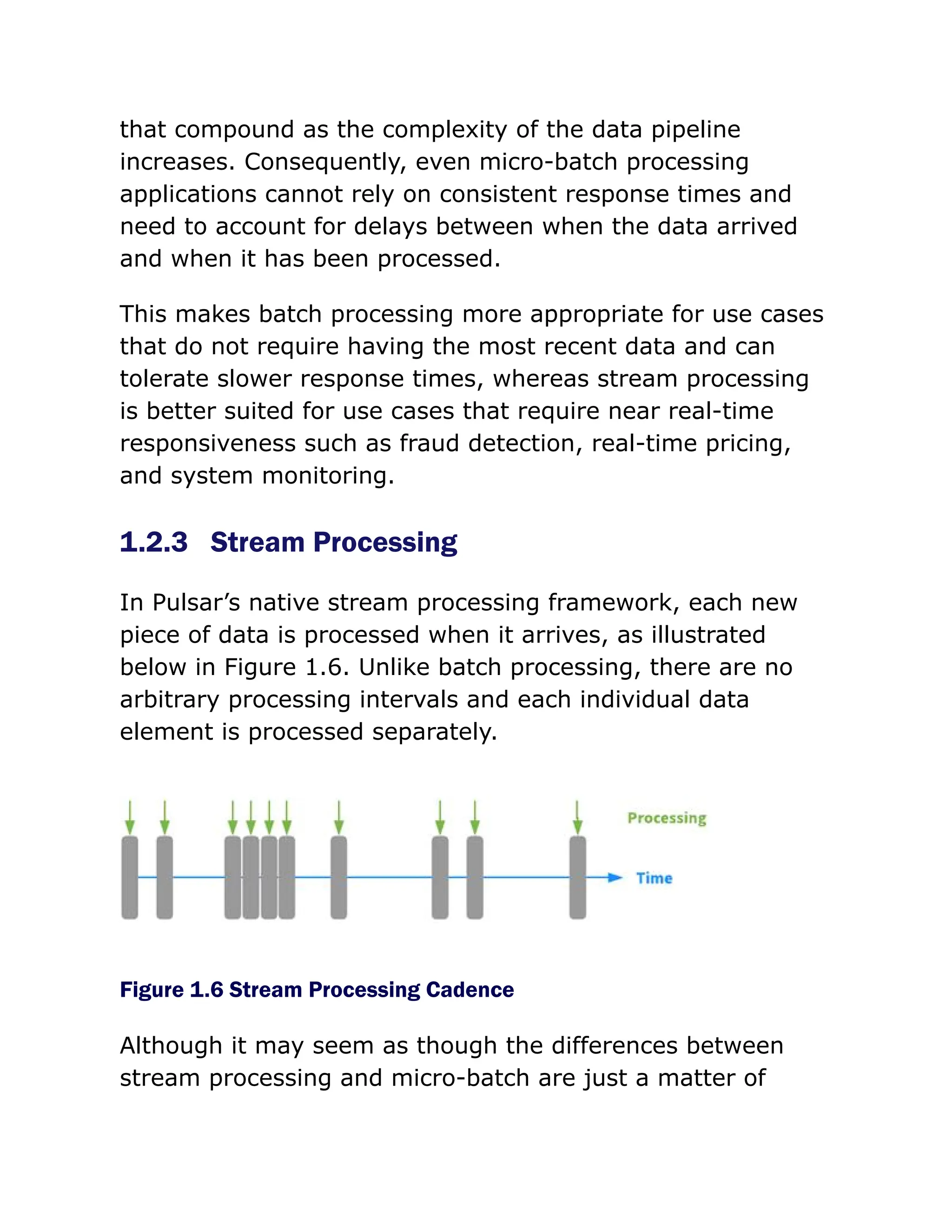 that compound as the complexity of the data pipeline increases. Consequently, even micro-batch processing applications cannot rely on consistent response times and need to account for delays between when the data arrived and when it has been processed.

This makes batch processing more appropriate for use cases that do not require having the most recent data and can tolerate slower response times, whereas stream processing is better suited for use cases that require near real-time responsiveness such as fraud detection, real-time pricing, and system monitoring.

1.2.3 Stream Processing

In Pulsar's native stream processing framework, each new piece of data is processed when it arrives, as illustrated below in Figure 1.6. Unlike batch processing, there are no arbitrary processing intervals and each individual data element is processed separately.

Processing

Time

Figure 1.6 Stream Processing Cadence

Although it may seem as though the differences between stream processing and micro-batch are just a matter of