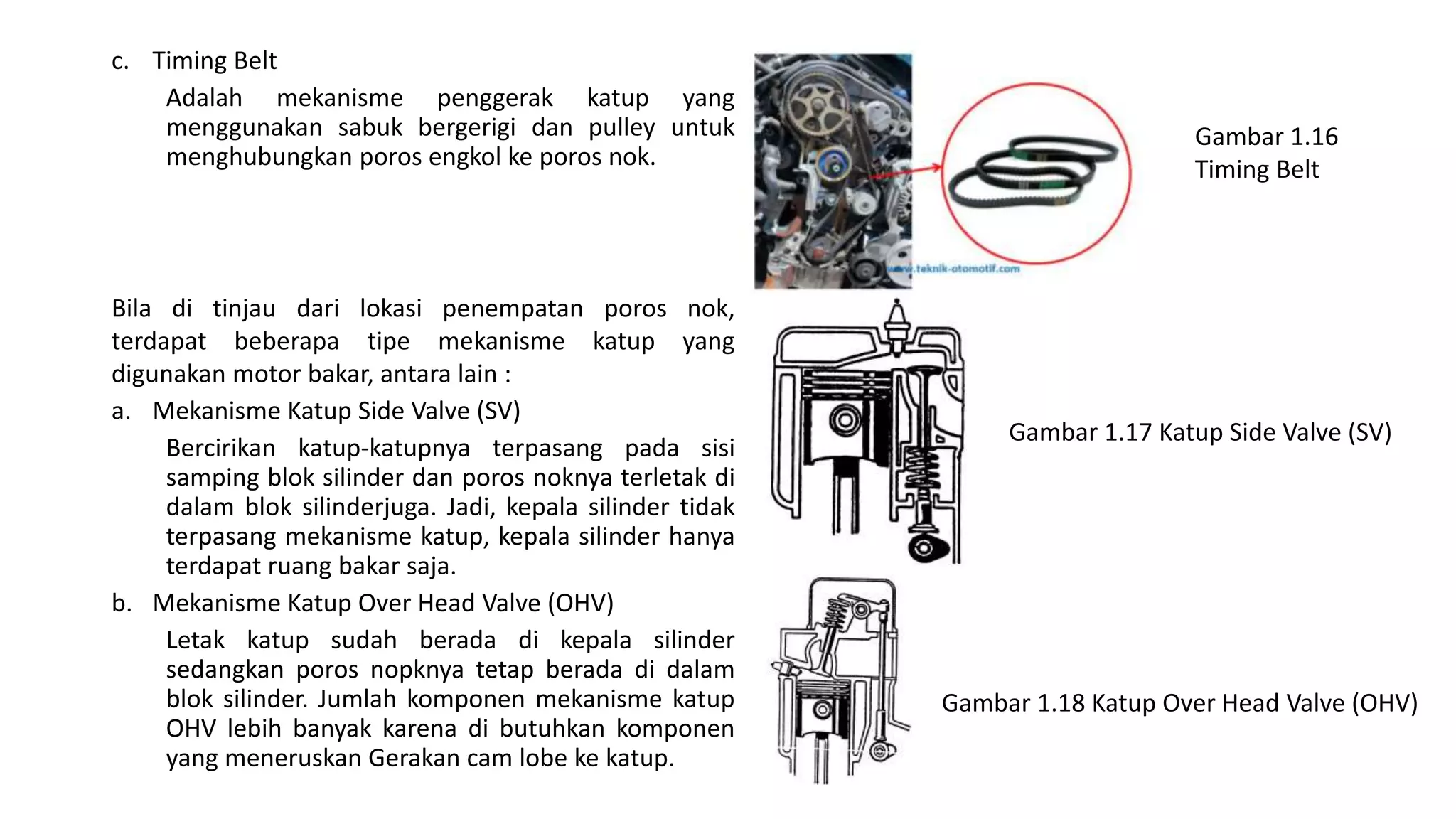 c. Timing Belt

Adalah mekanisme penggerak katup yang menggunakan sabuk bergerigi dan pulley untuk menghubungkan poros engkol ke poros nok.

www.teknik-otomotif.com

Gambar 1.16
Timing Belt

Bila di tinjau dari lokasi penempatan poros nok, terdapat beberapa tipe mekanisme katup yang digunakan motor bakar, antara lain :

a. Mekanisme Katup Side Valve (SV)

Bercirikan katup-katupnya terpasang pada sisi samping blok silinder dan poros noknya terletak di dalam blok silinderjuga. Jadi, kepala silinder tidak terpasang mekanisme katup, kepala silinder hanya terdapat ruang bakar saja.

Gambar 1.17 Katup Side Valve (SV)

b. Mekanisme Katup Over Head Valve (OHV)

Letak katup sudah berada di kepala silinder sedangkan poros nopknya tetap berada di dalam blok silinder. Jumlah komponen mekanisme katup OHV lebih banyak karena di butuhkan komponen yang meneruskan Gerakan cam lobe ke katup.

Gambar 1.18 Katup Over Head Valve (OHV)