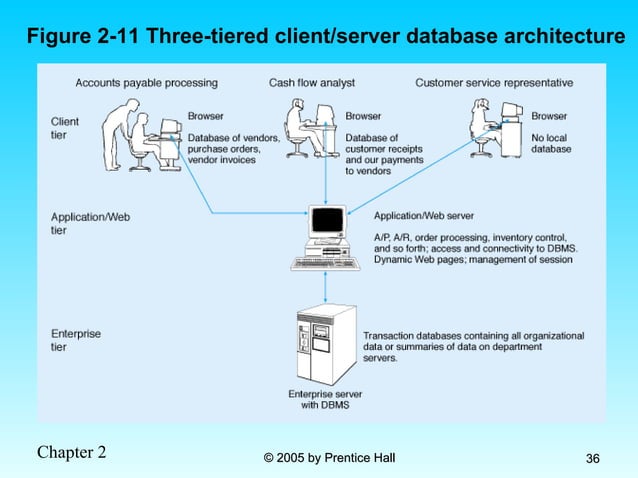 Figure 2-11 Three-tiered client/server database architecture

Accounts payable processing

Cash flow analyst

Customer service representative

Client tier

Browser

Database of vendors, purchase orders, vendor invoices

Browser

Database of customer receipts and our payments to vendors

Browser

No local database

Application/Web tier

Application/Web server

A/P, A/R, order processing, inventory control, and so forth; access and connectivity to DBMS. Dynamic Web pages; management of session

Enterprise tier

Transaction databases containing all organizational data or summaries of data on department servers.

Enterprise server with DBMS

Chapter 2

© 2005 by Prentice Hall

36