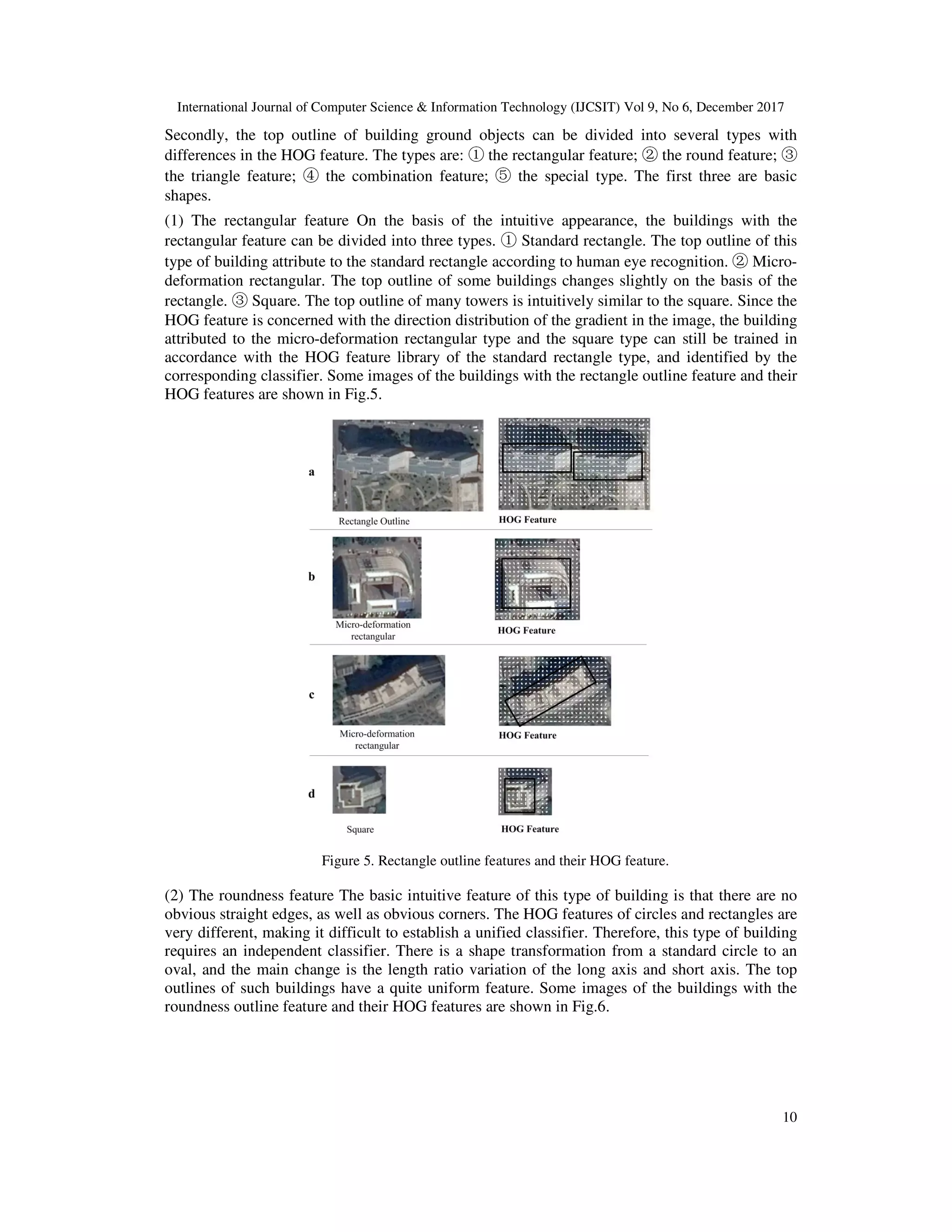 International Journal of Computer Science & Information Technology (IJCSIT) Vol 9, No 6, December 2017

Secondly, the top outline of building ground objects can be divided into several types with differences in the HOG feature. The types are: ① the rectangular feature; ② the round feature; ③ the triangle feature; ④ the combination feature; ⑤ the special type. The first three are basic shapes.

(1) The rectangular feature On the basis of the intuitive appearance, the buildings with the rectangular feature can be divided into three types. ① Standard rectangle. The top outline of this type of building attribute to the standard rectangle according to human eye recognition. ② Micro-deformation rectangular. The top outline of some buildings changes slightly on the basis of the rectangle. ③ Square. The top outline of many towers is intuitively similar to the square. Since the HOG feature is concerned with the direction distribution of the gradient in the image, the building attributed to the micro-deformation rectangular type and the square type can still be trained in accordance with the HOG feature library of the standard rectangle type, and identified by the corresponding classifier. Some images of the buildings with the rectangle outline feature and their HOG features are shown in Fig.5.

a

Rectangle Outline

HOG Feature

b

Micro-deformation rectangular

HOG Feature

c

Micro-deformation rectangular

HOG Feature

d

Square

HOG Feature

Figure 5. Rectangle outline features and their HOG feature.

(2) The roundness feature The basic intuitive feature of this type of building is that there are no obvious straight edges, as well as obvious corners. The HOG features of circles and rectangles are very different, making it difficult to establish a unified classifier. Therefore, this type of building requires an independent classifier. There is a shape transformation from a standard circle to an oval, and the main change is the length ratio variation of the long axis and short axis. The top outlines of such buildings have a quite uniform feature. Some images of the buildings with the roundness outline feature and their HOG features are shown in Fig.6.

10