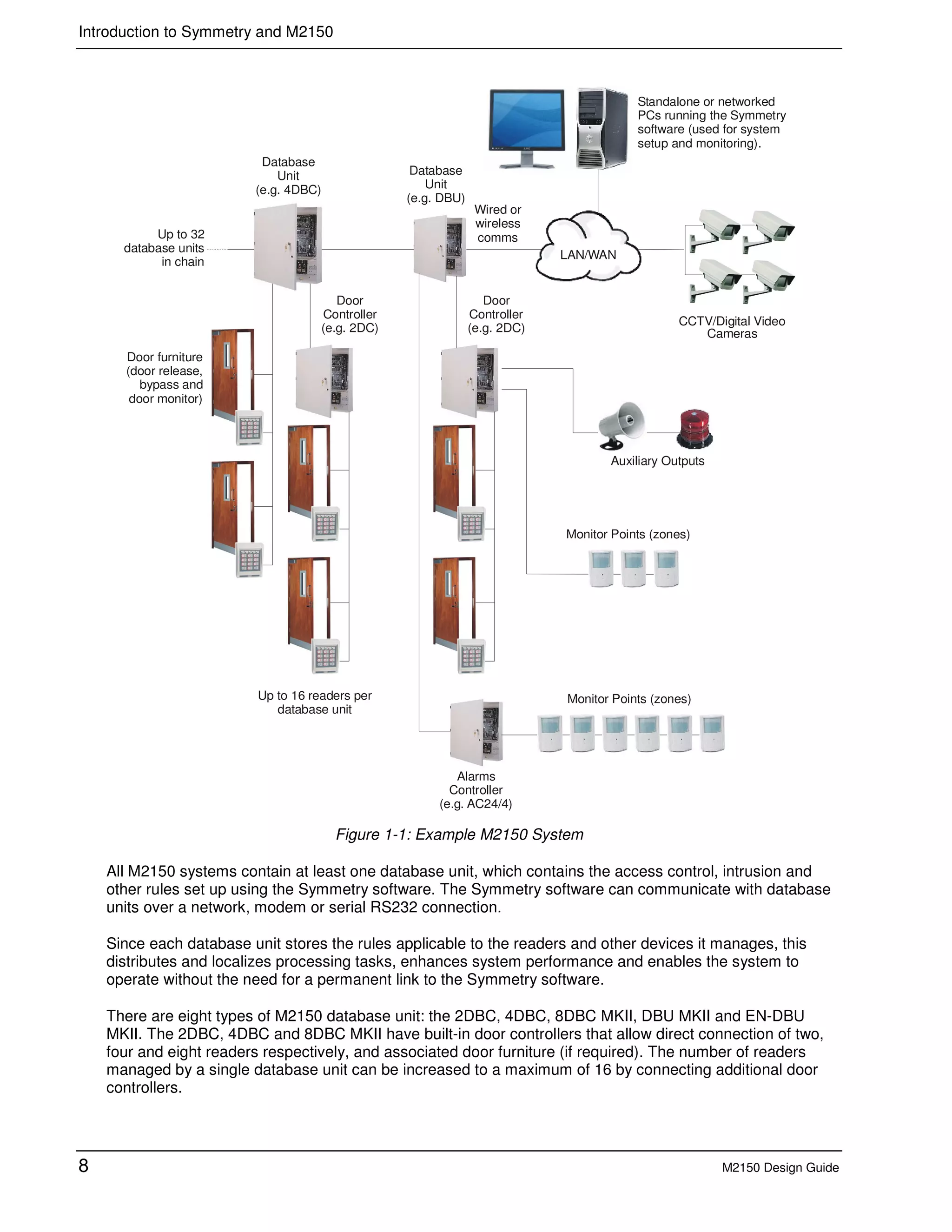 Introduction to Symmetry and M2150

Standalone or networked PCs running the Symmetry software (used for system setup and monitoring).

Database Unit (e.g. 4DBC)

Database Unit (e.g. DBU)

Wired or wireless comms

Up to 32 database units in chain

LAN/WAN

Door Controller (e.g. 2DC)

Door Controller (e.g. 2DC)

CCTV/Digital Video Cameras

Door furniture (door release, bypass and door monitor)

Auxiliary Outputs

Monitor Points (zones)

Up to 16 readers per database unit

Monitor Points (zones)

Alarms Controller (e.g. AC24/4)

Figure 1-1: Example M2150 System

All M2150 systems contain at least one database unit, which contains the access control, intrusion and other rules set up using the Symmetry software. The Symmetry software can communicate with database units over a network, modem or serial RS232 connection.

Since each database unit stores the rules applicable to the readers and other devices it manages, this distributes and localizes processing tasks, enhances system performance and enables the system to operate without the need for a permanent link to the Symmetry software.

There are eight types of M2150 database unit: the 2DBC, 4DBC, 8DBC MKII, DBU MKII and EN-DBU MKII. The 2DBC, 4DBC and 8DBC MKII have built-in door controllers that allow direct connection of two, four and eight readers respectively, and associated door furniture (if required). The number of readers managed by a single database unit can be increased to a maximum of 16 by connecting additional door controllers.

8

M2150 Design Guide