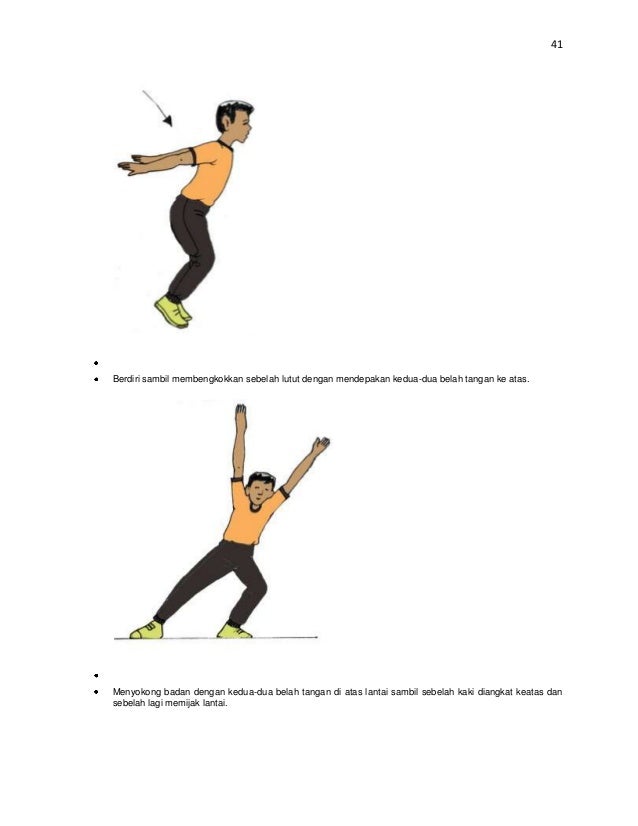 41

•
• Berdiri sambil membengkokkan sebelah lutut dengan mendepakan kedua-dua belah tangan ke atas.

•
• Menyokong badan dengan kedua-dua belah tangan di atas lantai sambil sebelah kaki diangkat keatas dan sebelah lagi memijak lantai.