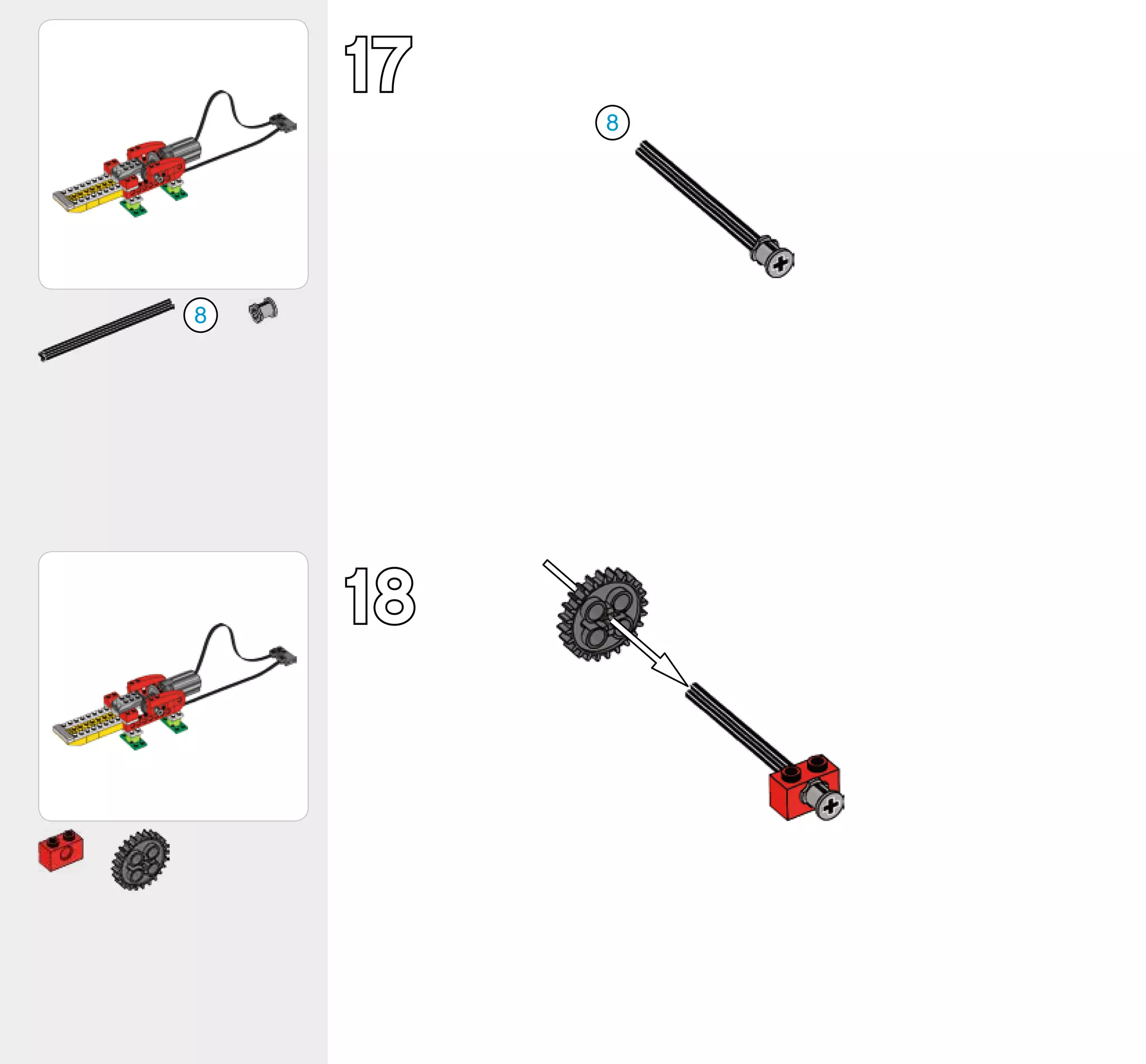 8

17

8

18