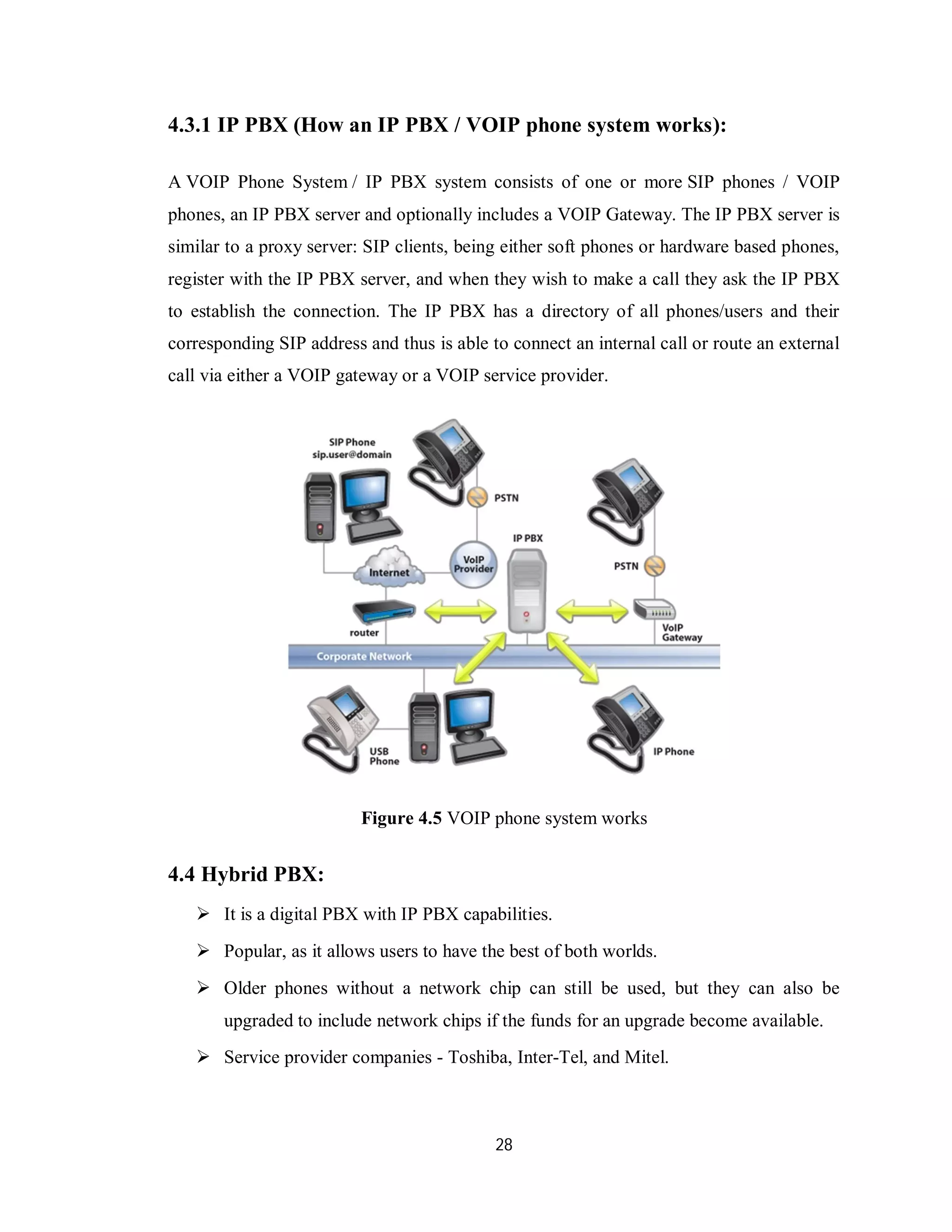 4.3.1 IP PBX (How an IP PBX / VOIP phone system works):

A VOIP Phone System / IP PBX system consists of one or more SIP phones / VOIP phones, an IP PBX server and optionally includes a VOIP Gateway. The IP PBX server is similar to a proxy server: SIP clients, being either soft phones or hardware based phones, register with the IP PBX server, and when they wish to make a call they ask the IP PBX to establish the connection. The IP PBX has a directory of all phones/users and their corresponding SIP address and thus is able to connect an internal call or route an external call via either a VOIP gateway or a VOIP service provider.

SIP Phone
sip.user@domain
PSTN
IP PBX
VoIP Provider
Internet
PSTN
router
VoIP Gateway
Corporate Network
USB Phone
IP Phone

Figure 4.5 VOIP phone system works

4.4 Hybrid PBX:

➢ It is a digital PBX with IP PBX capabilities.

➢ Popular, as it allows users to have the best of both worlds.

➢ Older phones without a network chip can still be used, but they can also be upgraded to include network chips if the funds for an upgrade become available.

➢ Service provider companies - Toshiba, Inter-Tel, and Mitel.

28