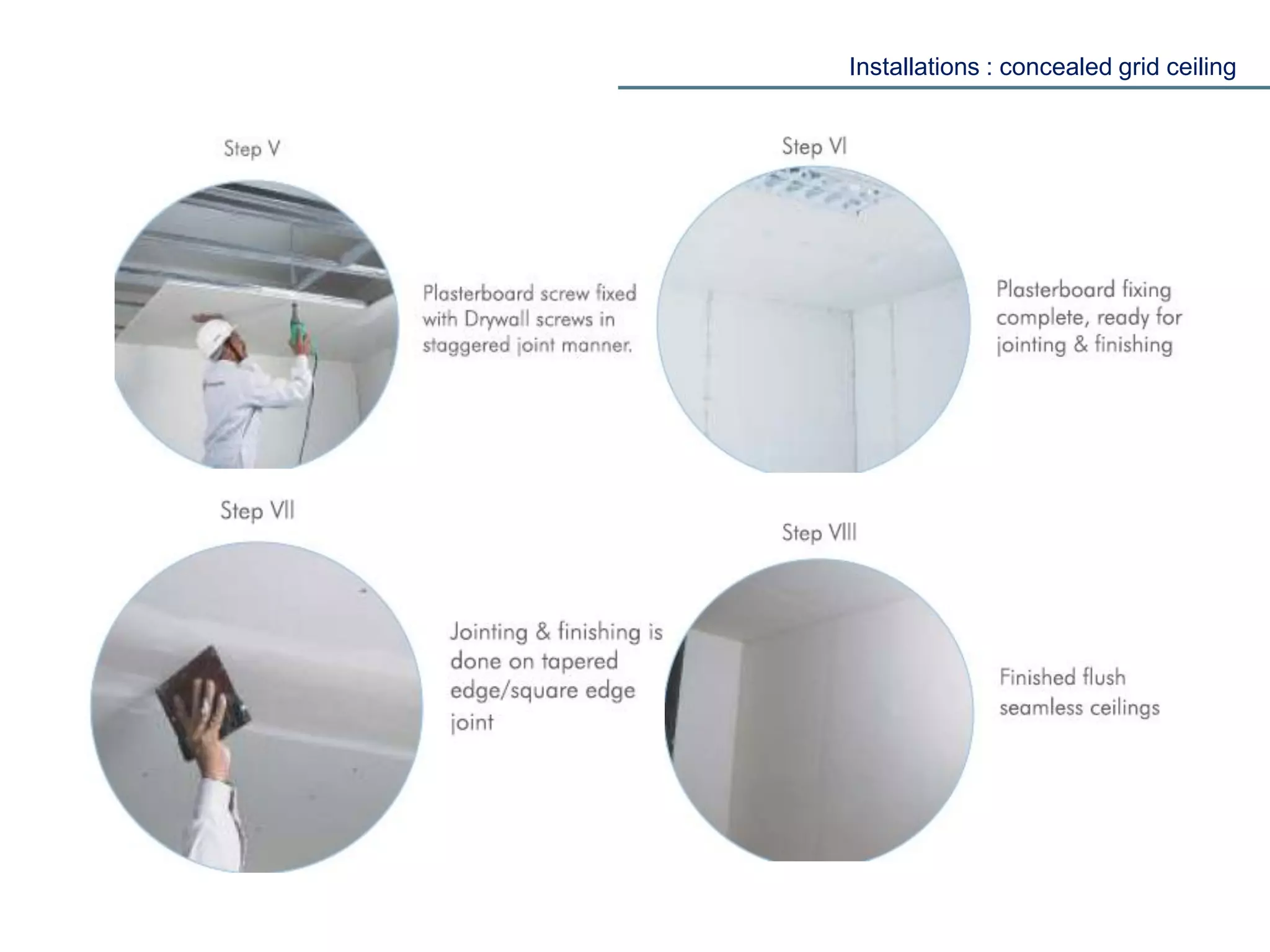 Installations : concealed grid ceiling

Step V

Plasterboard screw fixed with Drywall screws in staggered joint manner.

Step VI

Plasterboard fixing complete, ready for jointing & finishing

Step VII

Jointing & finishing is done on tapered edge/square edge joint

Step VIII

Finished flush seamless ceilings