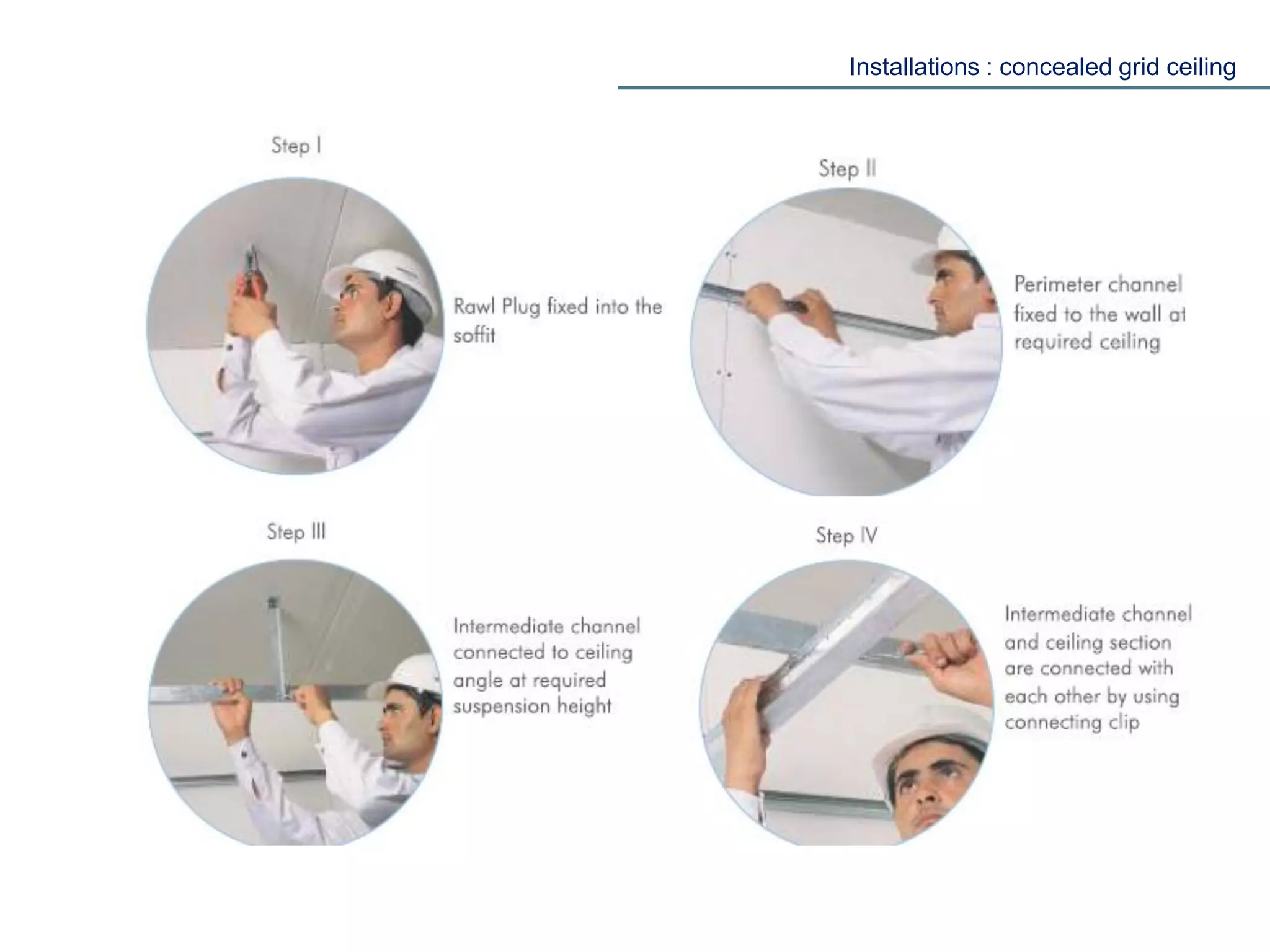 Installations : concealed grid ceiling

Step I

Rawl Plug fixed into the soffit

Step II

Perimeter channel fixed to the wall at required ceiling

Step III

Intermediate channel connected to ceiling angle at required suspension height

Step IV

Intermediate channel and ceiling section are connected with each other by using connecting clip