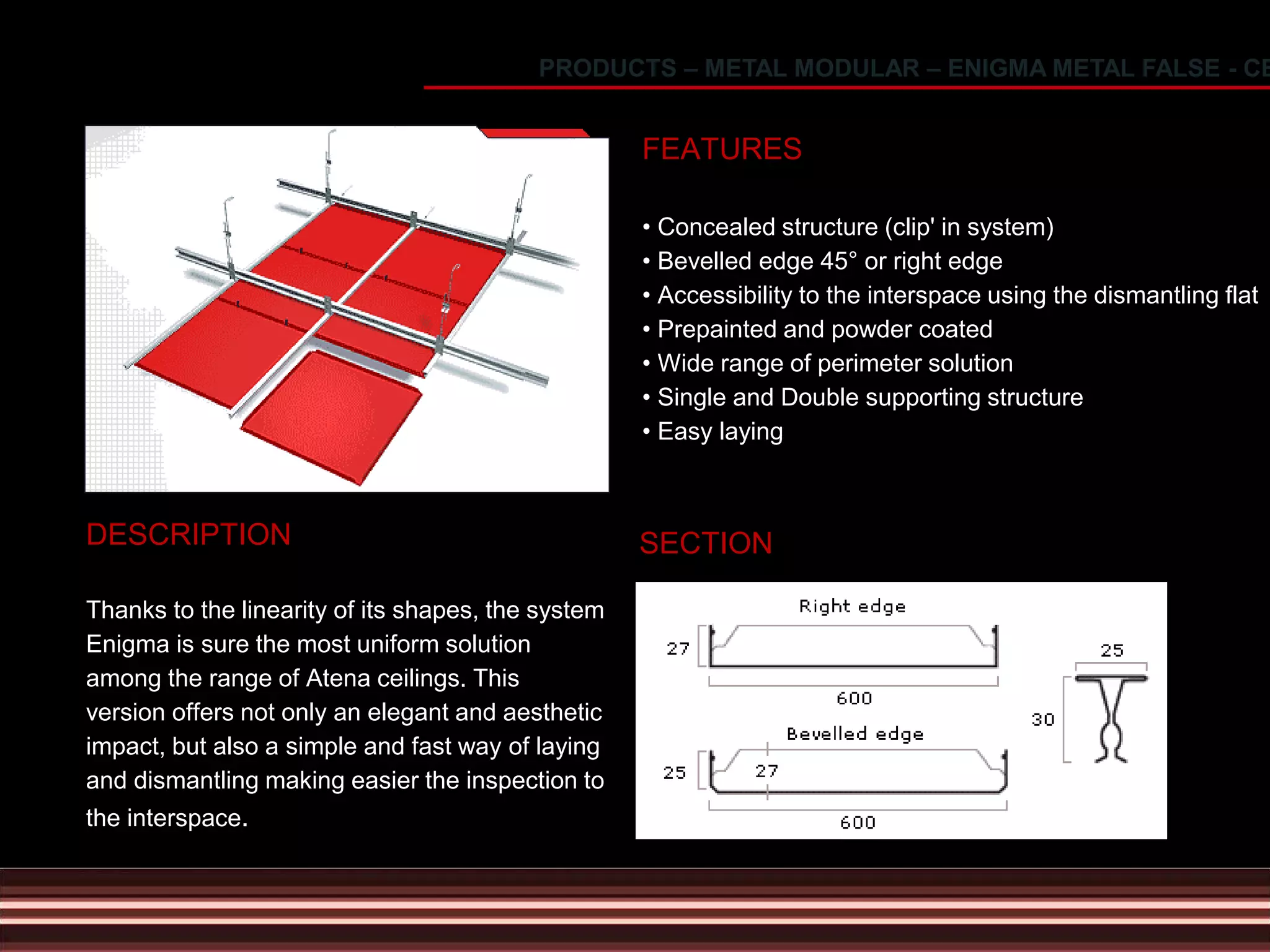 PRODUCTS – METAL MODULAR – ENIGMA METAL FALSE - CE

FEATURES

• Concealed structure (clip' in system)
• Bevelled edge 45° or right edge
• Accessibility to the interspace using the dismantling flat
• Prepainted and powder coated
• Wide range of perimeter solution
• Single and Double supporting structure
• Easy laying

DESCRIPTION

Thanks to the linearity of its shapes, the system Enigma is sure the most uniform solution among the range of Atena ceilings. This version offers not only an elegant and aesthetic impact, but also a simple and fast way of laying and dismantling making easier the inspection to the interspace.

SECTION

Right edge
27
600
Bevelled edge
25
27
600
25
30