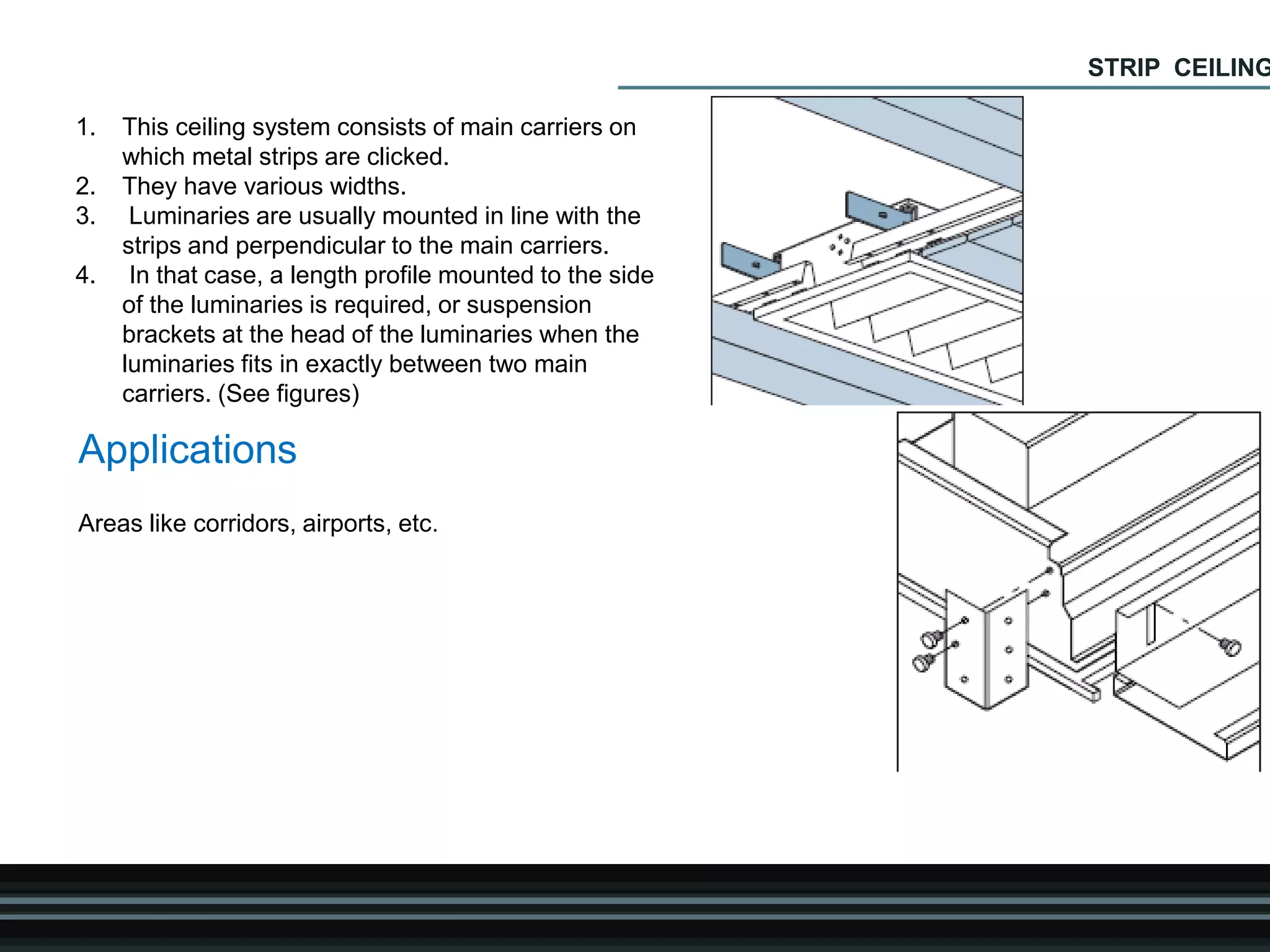 STRIP CEILING

1. This ceiling system consists of main carriers on which metal strips are clicked.
2. They have various widths.
3. Luminaries are usually mounted in line with the strips and perpendicular to the main carriers.
4. In that case, a length profile mounted to the side of the luminaries is required, or suspension brackets at the head of the luminaries when the luminaries fits in exactly between two main carriers. (See figures)

Applications

Areas like corridors, airports, etc.