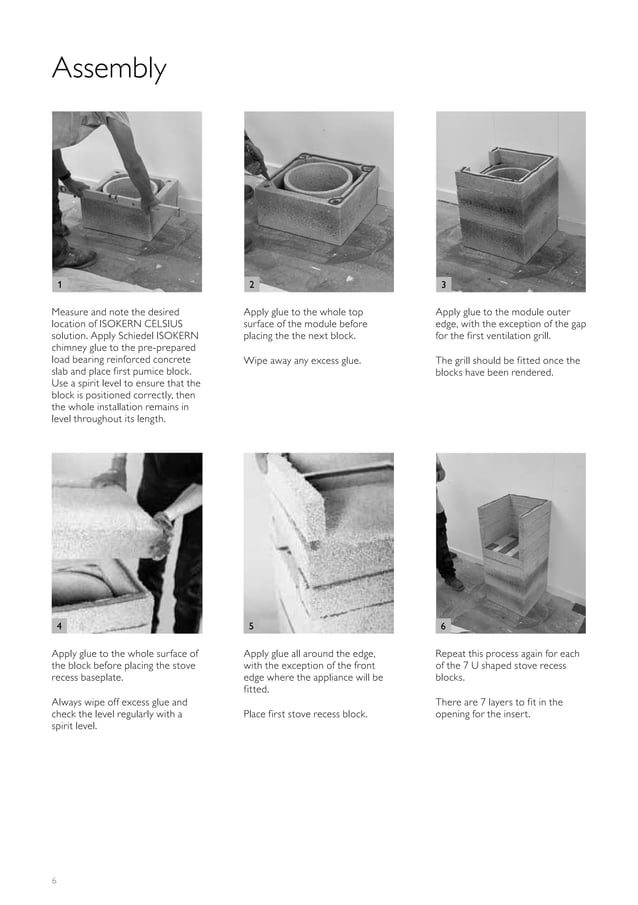 Assembly

1

Measure and note the desired location of ISOKERN CELSIUS solution. Apply Schiedel ISOKERN chimney glue to the pre-prepared load bearing reinforced concrete slab and place first pumice block. Use a spirit level to ensure that the block is positioned correctly, then the whole installation remains in level throughout its length.

2

Apply glue to the whole top surface of the module before placing the the next block.

Wipe away any excess glue.

3

Apply glue to the module outer edge, with the exception of the gap for the first ventilation grill.

The grill should be fitted once the blocks have been rendered.

4

Apply glue to the whole surface of the block before placing the stove recess baseplate.

Always wipe off excess glue and check the level regularly with a spirit level.

5

Apply glue all around the edge, with the exception of the front edge where the appliance will be fitted.

Place first stove recess block.

6

Repeat this process again for each of the 7 U shaped stove recess blocks.

There are 7 layers to fit in the opening for the insert.

6