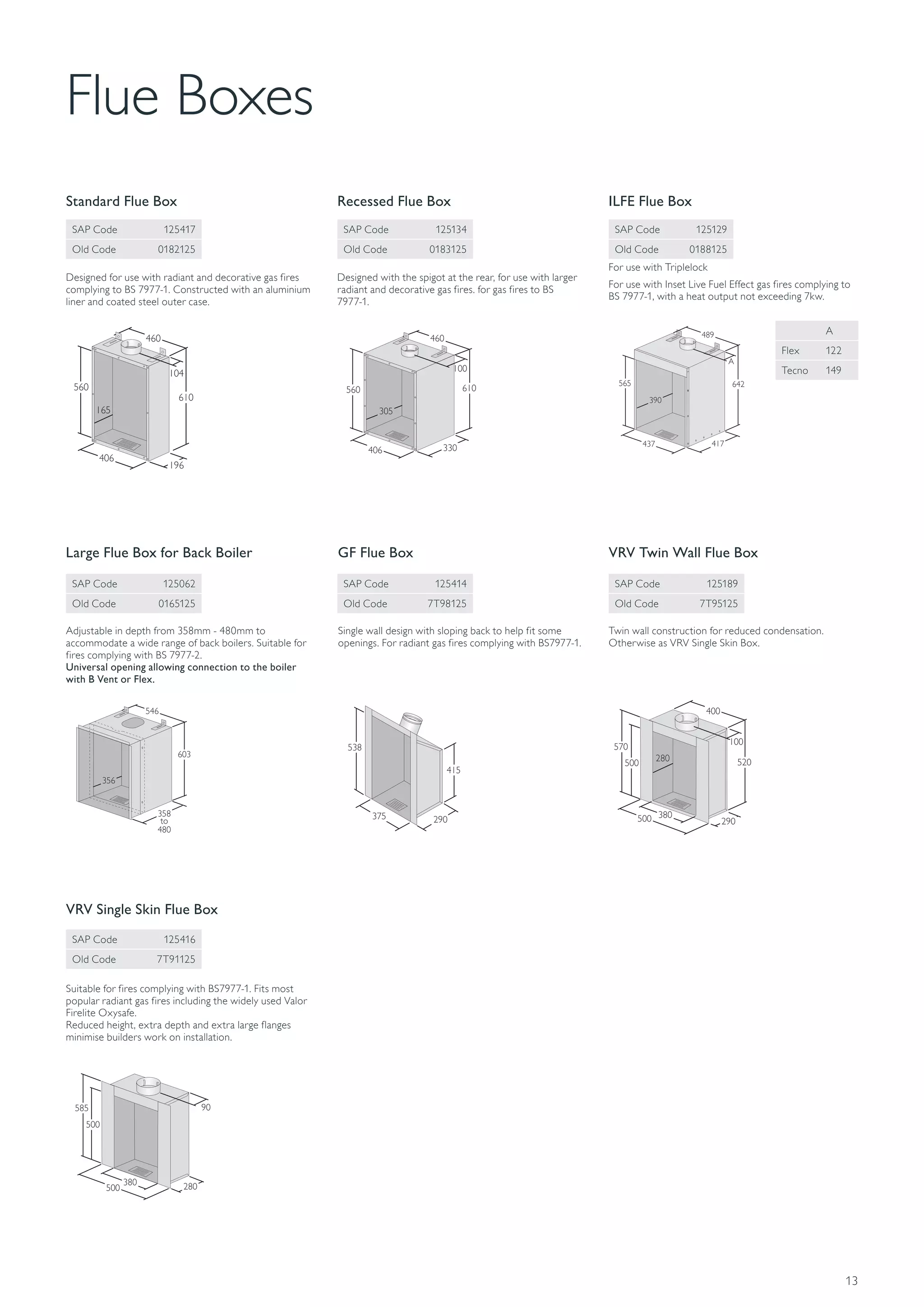 Flue Boxes

Standard Flue Box

| SAP Code | 125417 |
|---|---|
| Old Code | 0182125 |

Designed for use with radiant and decorative gas fires complying to BS 7977-1. Constructed with an aluminium liner and coated steel outer case.

460 104 560 610 165 406 196

Recessed Flue Box

| SAP Code | 125134 |
|---|---|
| Old Code | 0183125 |

Designed with the spigot at the rear, for use with larger radiant and decorative gas fires. for gas fires to BS 7977-1.

460 100 560 610 305 406 330

ILFE Flue Box

| SAP Code | 125129 |
|---|---|
| Old Code | 0188125 |

For use with Triplelock

For use with Inset Live Fuel Effect gas fires complying to BS 7977-1, with a heat output not exceeding 7kw.

489 A 565 642 390 437 417

| | A |
|---|---|
| Flex | 122 |
| Tecno | 149 |

Large Flue Box for Back Boiler

| SAP Code | 125062 |
|---|---|
| Old Code | 0165125 |

Adjustable in depth from 358mm - 480mm to accommodate a wide range of back boilers. Suitable for fires complying with BS 7977-2.
Universal opening allowing connection to the boiler with B Vent or Flex.

546 603 356 358 to 480

GF Flue Box

| SAP Code | 125414 |
|---|---|
| Old Code | 7T98125 |

Single wall design with sloping back to help fit some openings. For radiant gas fires complying with BS7977-1.

538 415 375 290

VRV Twin Wall Flue Box

| SAP Code | 125189 |
|---|---|
| Old Code | 7T95125 |

Twin wall construction for reduced condensation. Otherwise as VRV Single Skin Box.

400 100 570 500 280 520 500 380 290

VRV Single Skin Flue Box

| SAP Code | 125416 |
|---|---|
| Old Code | 7T91125 |

Suitable for fires complying with BS7977-1. Fits most popular radiant gas fires including the widely used Valor Firelite Oxysafe.
Reduced height, extra depth and extra large flanges minimise builders work on installation.

585 500 90 500 380 280

13